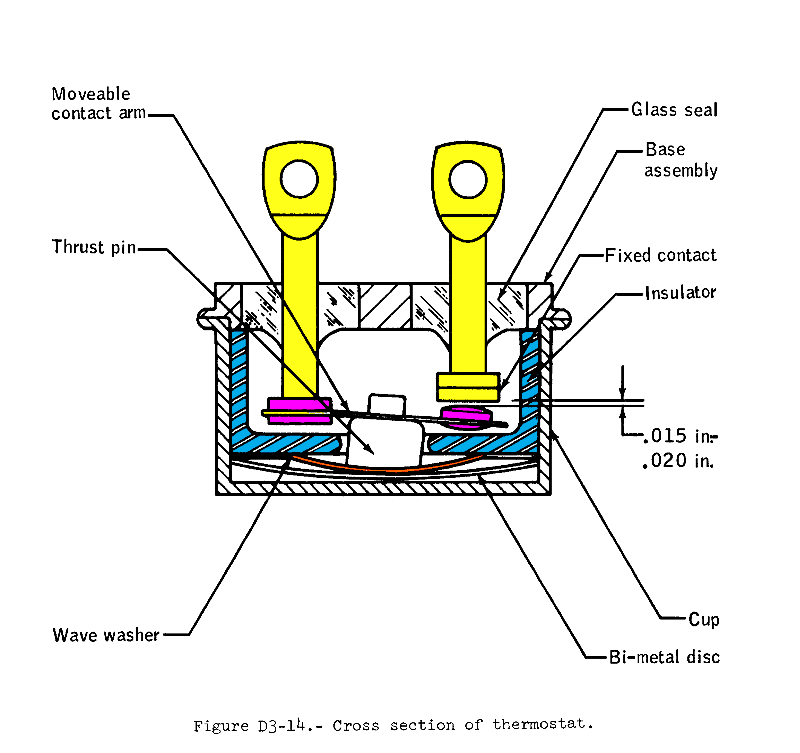 Moveable contact arm

Glass seal

Base assembly

Thrust pin

Fixed contact

Insulator

.015 in.-

.020 in.

Wave washer

Cup

Bi-metal disc

Figure D3-14.- Cross section of thermostat.