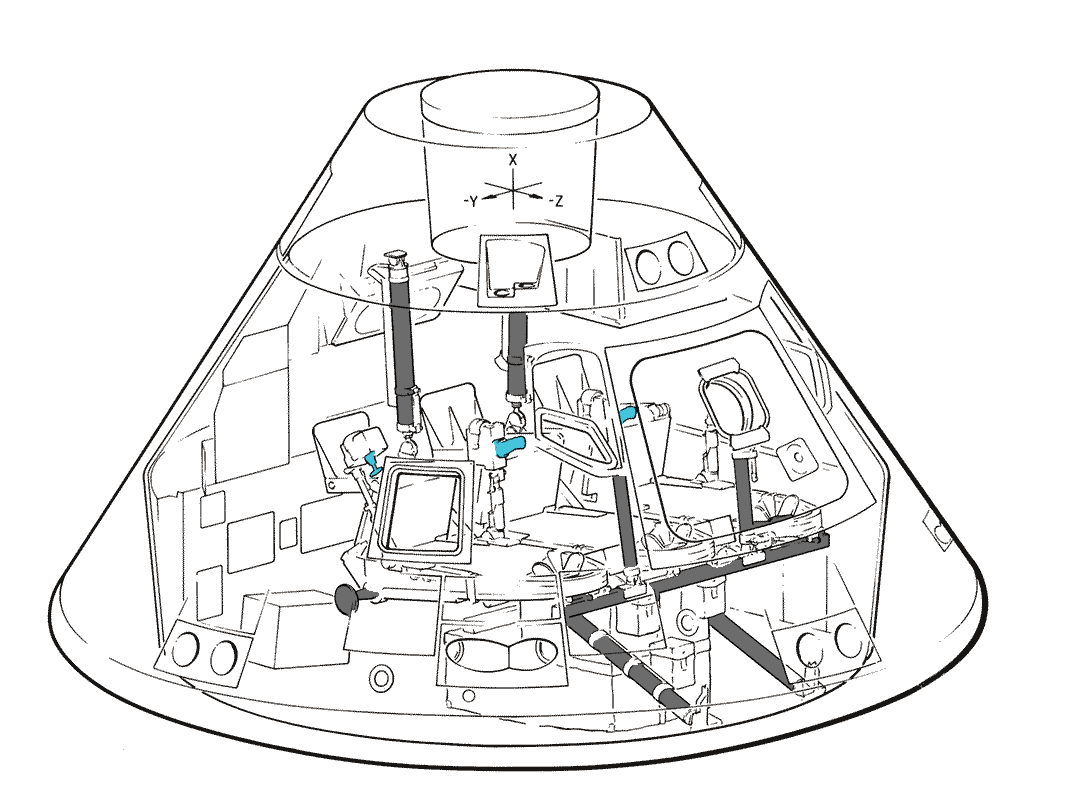 X
-Y
-Z