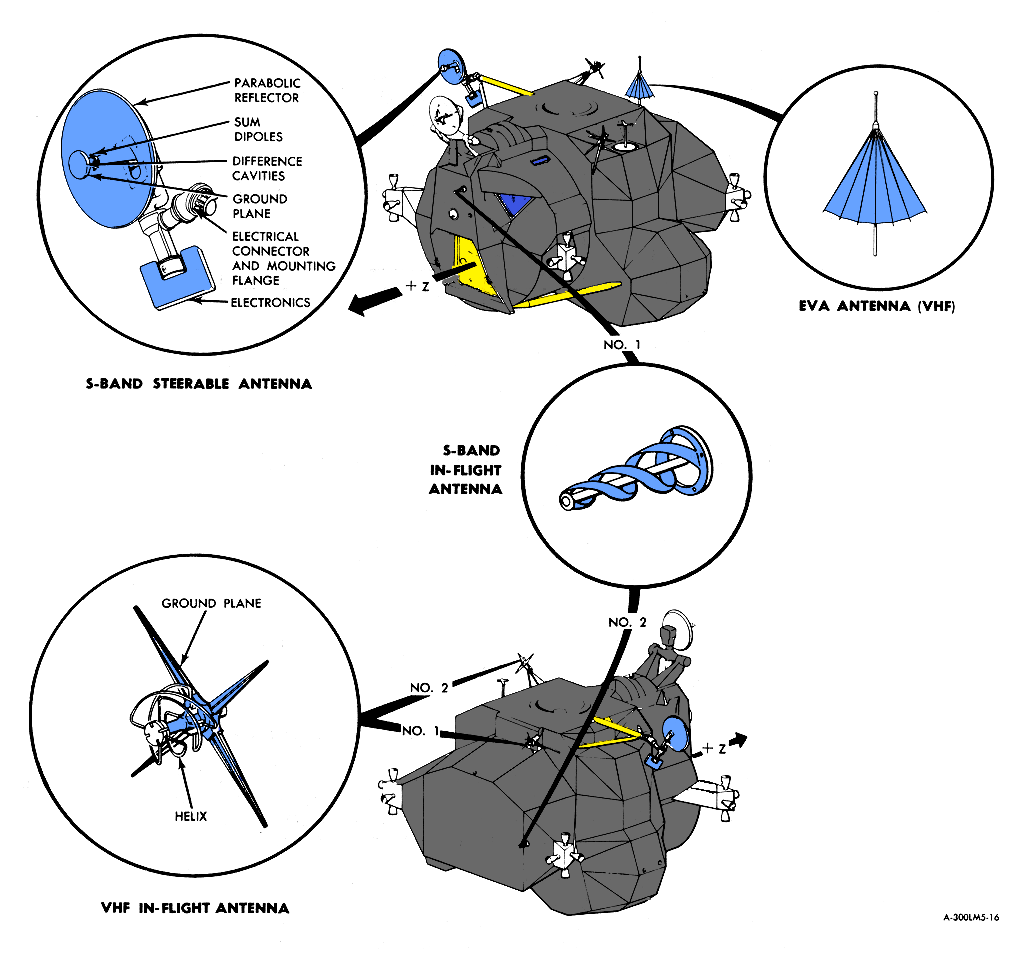 PARABOLIC REFLECTOR

SUM DIPOLES

DIFFERENCE CAVITIES

GROUND PLANE

ELECTRICAL CONNECTOR AND MOUNTING FLANGE

ELECTRONICS

+ Z

S-BAND STEERABLE ANTENNA

EVA ANTENNA (VHF)

NO. 1

S-BAND IN-FLIGHT ANTENNA

NO. 2

GROUND PLANE

HELIX

NO. 2

NO. 1

+ Z

VHF IN-FLIGHT ANTENNA

A-300LM5-16