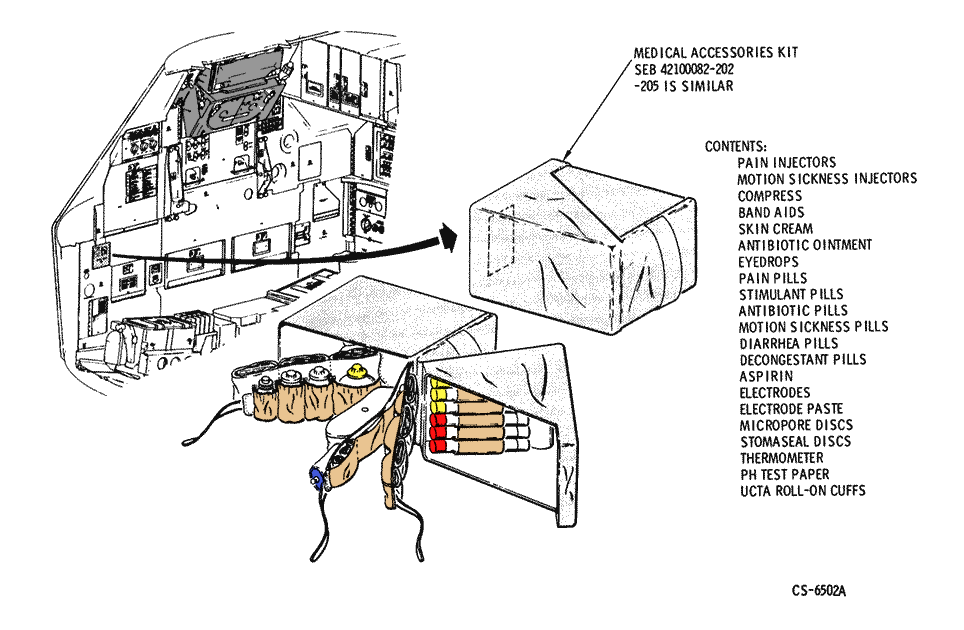 MEDICAL ACCESSORIES KIT
SEB 42100082-202
-205 IS SIMILAR

CONTENTS:
PAIN INJECTORS
MOTION SICKNESS INJECTORS
COMPRESS
BAND AIDS
SKIN CREAM
ANTIBIOTIC OINTMENT
EYEDROPS
PAIN PILLS
STIMULANT PILLS
ANTIBIOTIC PILLS
MOTION SICKNESS PILLS
DIARRHEA PILLS
DECONGESTANT PILLS
ASPIRIN
ELECTRODES
ELECTRODE PASTE
MICROPORE DISCS
STOMASEAL DISCS
THERMOMETER
PH TEST PAPER
UCTA ROLL-ON CUFFS

CS-6502A