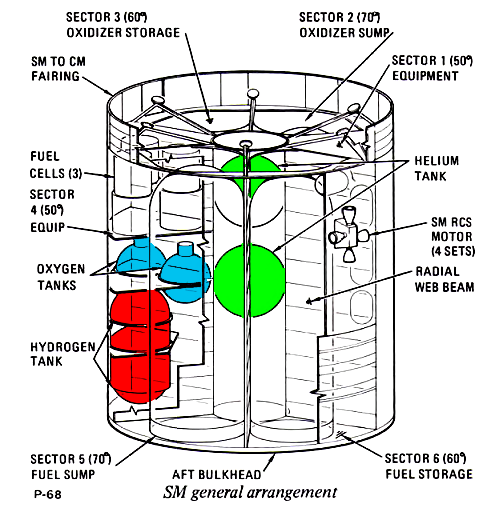 SECTOR 3 (60°)
OXIDIZER STORAGE

SECTOR 2 (70°)
OXIDIZER SUMP

SM TO CM
FAIRING

SECTOR 1 (50°)
EQUIPMENT

FUEL
CELLS (3)

HELIUM
TANK

SECTOR
4 (50°)
EQUIP

SM RCS
MOTOR
(4 SETS)

OXYGEN
TANKS

RADIAL
WEB BEAM

HYDROGEN
TANK

SECTOR 5 (70°)
FUEL SUMP

AFT BULKHEAD

SECTOR 6 (60°)
FUEL STORAGE

P-68

SM general arrangement