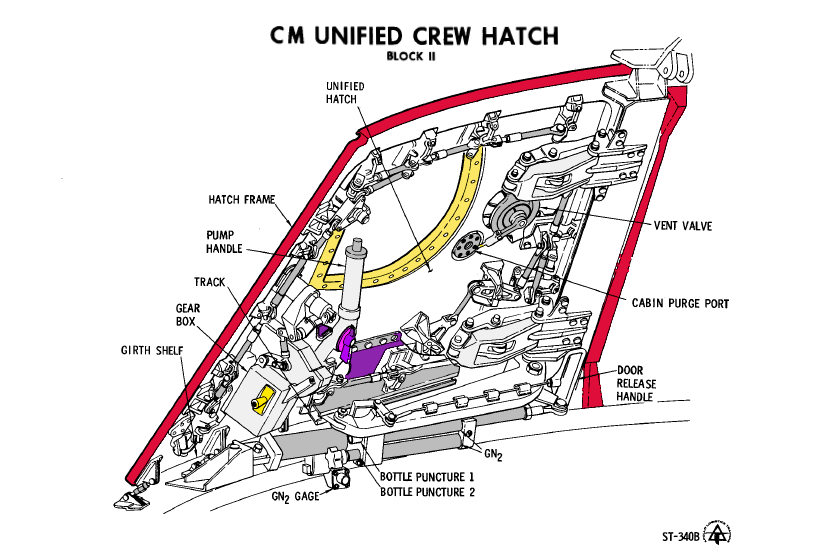 CM UNIFIED CREW HATCH
BLOCK II

UNIFIED HATCH

HATCH FRAME

PUMP HANDLE

TRACK

GEAR BOX

GIRTH SHELF

VENT VALVE

CABIN PURGE PORT

DOOR RELEASE HANDLE

$GN_2$

BOTTLE PUNCTURE 1
BOTTLE PUNCTURE 2

$GN_2$ GAGE

ST-340B