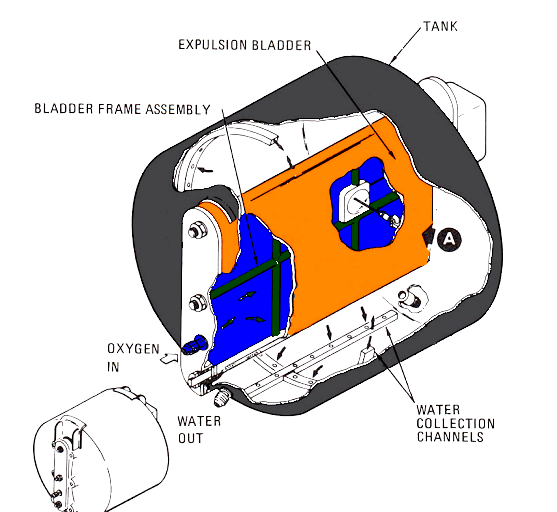 TANK

EXPULSION BLADDER

BLADDER FRAME ASSEMBLY

A

OXYGEN IN

WATER OUT

WATER COLLECTION CHANNELS