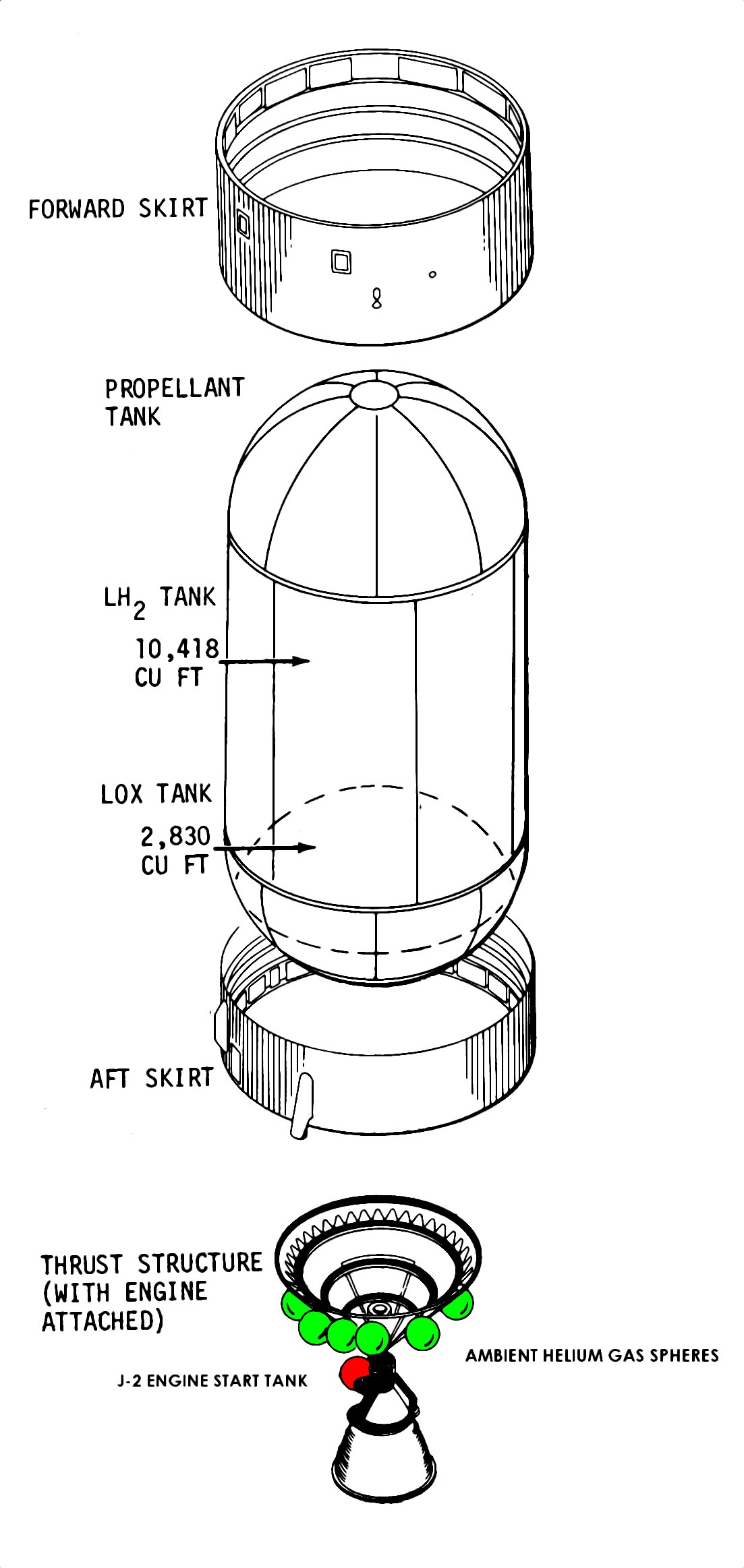 FORWARD SKIRT

PROPELLANT TANK

$LH_2$ TANK

10,418 CU FT

LOX TANK

2,830 CU FT

AFT SKIRT

THRUST STRUCTURE (WITH ENGINE ATTACHED)

AMBIENT HELIUM GAS SPHERES

J-2 ENGINE START TANK