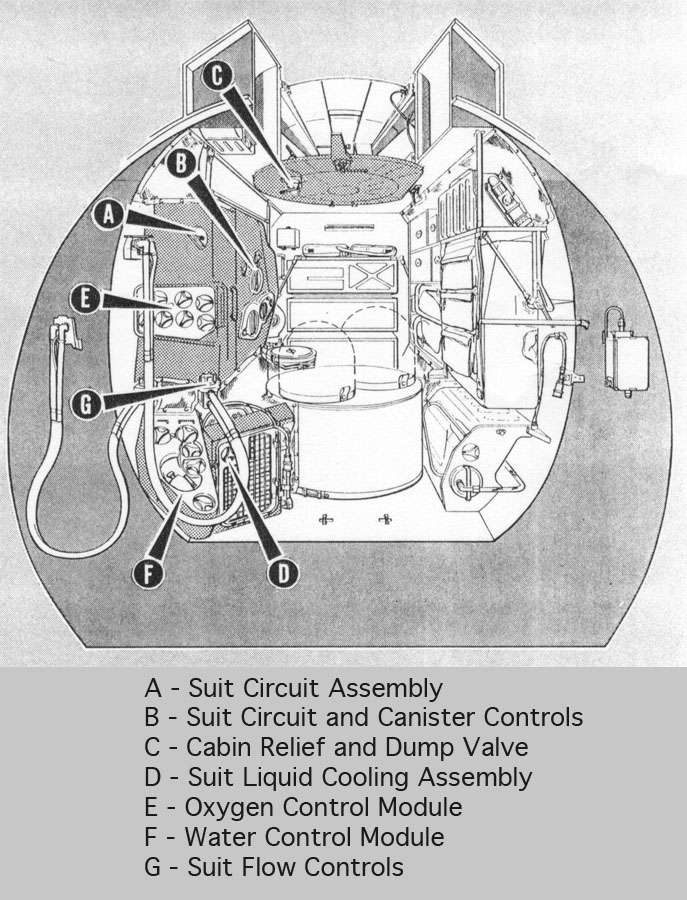 C

B

A

E

G

F

D

A - Suit Circuit Assembly
B - Suit Circuit and Canister Controls
C - Cabin Relief and Dump Valve
D - Suit Liquid Cooling Assembly
E - Oxygen Control Module
F - Water Control Module
G - Suit Flow Controls