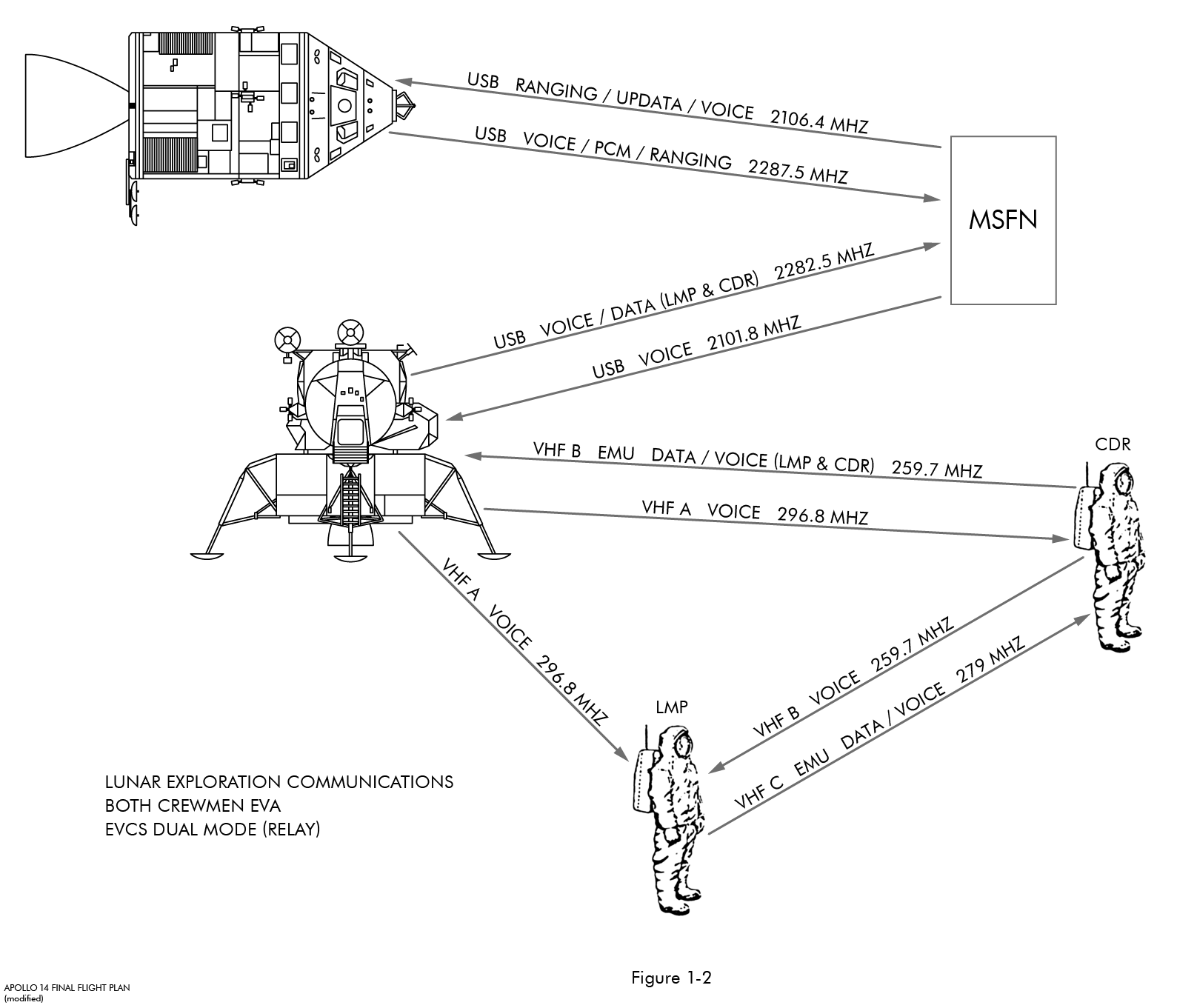 USB RANGING / UPDATA / VOICE 2106.4 MHZ

USB VOICE / PCM / RANGING 2287.5 MHZ

MSFN

USB VOICE / DATA (LMP & CDR) 2282.5 MHZ

USB VOICE 2101.8 MHZ

VHF B EMU DATA / VOICE (LMP & CDR) 259.7 MHZ

CDR

VHF A VOICE 296.8 MHZ

VHF A VOICE 296.8 MHZ

VHF B VOICE 259.7 MHZ

VHF C EMU DATA / VOICE 279 MHZ

LMP

LUNAR EXPLORATION COMMUNICATIONS
BOTH CREWMEN EVA
EVCS DUAL MODE (RELAY)

Figure 1-2

APOLLO 14 FINAL FLIGHT PLAN
(modified)