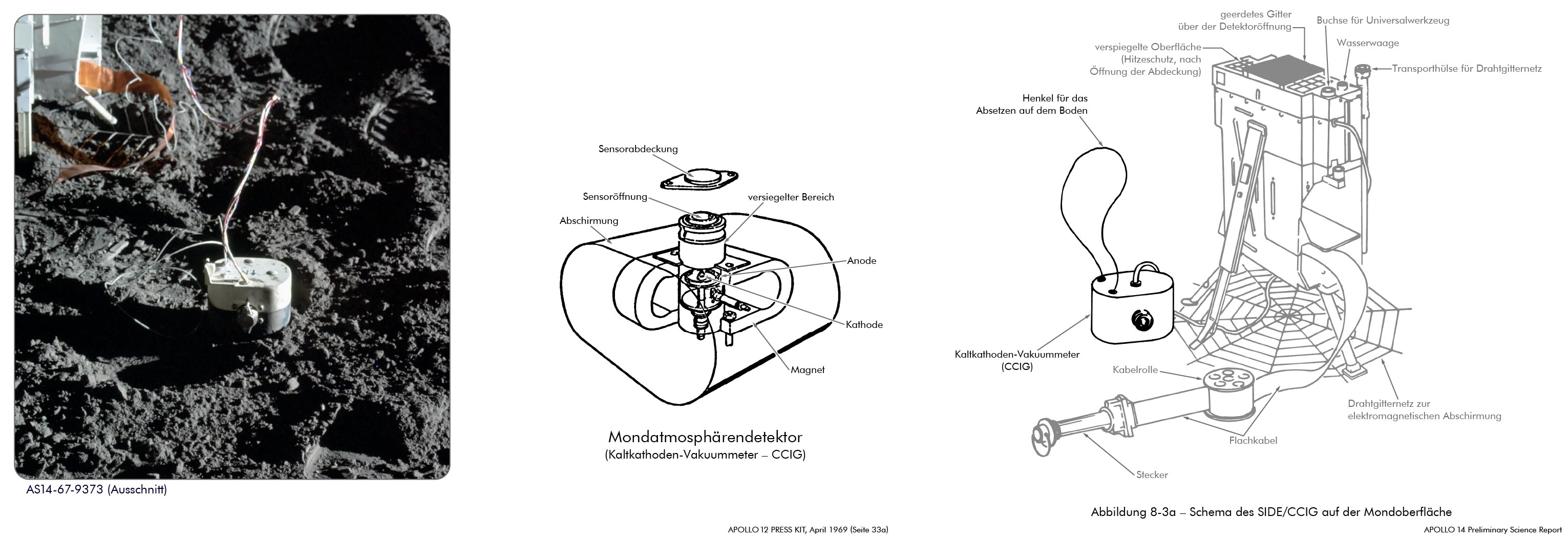 AS14-67-9373 (Ausschnitt)

Sensorabdeckung
Sensoröffnung
versiegelter Bereich
Abschirmung
Anode
Kathode
Magnet

Mondatmosphärendetektor
(Kaltkathoden-Vakuummeter – CCIG)

APOLLO 12 PRESS KIT, April 1969 (Seite 33a)

geerdetes Gitter über der Detektoröffnung
Buchse für Universalwerkzeug
Wasserwaage
verspiegelte Oberfläche (Hitzeschutz, nach Öffnung der Abdeckung)
Transporthülse für Drahtgitternetz
Henkel für das Absetzen auf dem Boden
Kaltkathoden-Vakuummeter (CCIG)
Kabelrolle
Drahtgitternetz zur elektromagnetischen Abschirmung
Flachkabel
Stecker

Abbildung 8-3a – Schema des SIDE/CCIG auf der Mondoberfläche

APOLLO 14 Preliminary Science Report