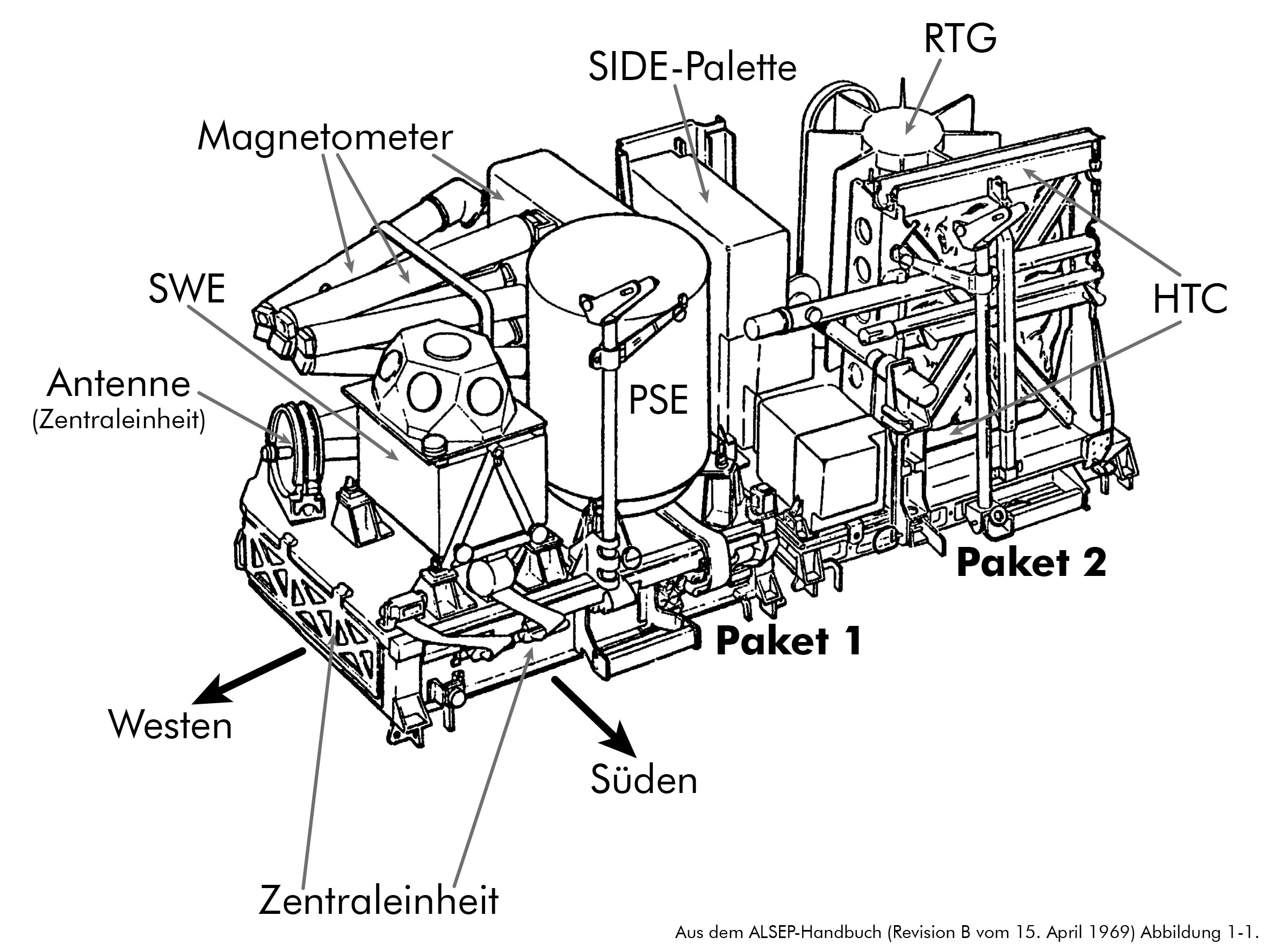 RTG
SIDE-Palette
Magnetometer
SWE
HTC
Antenne
(Zentraleinheit)
PSE
Paket 2
Paket 1
Westen
Süden
Zentraleinheit
Aus dem ALSEP-Handbuch (Revision B vom 15. April 1969) Abbildung 1-1.