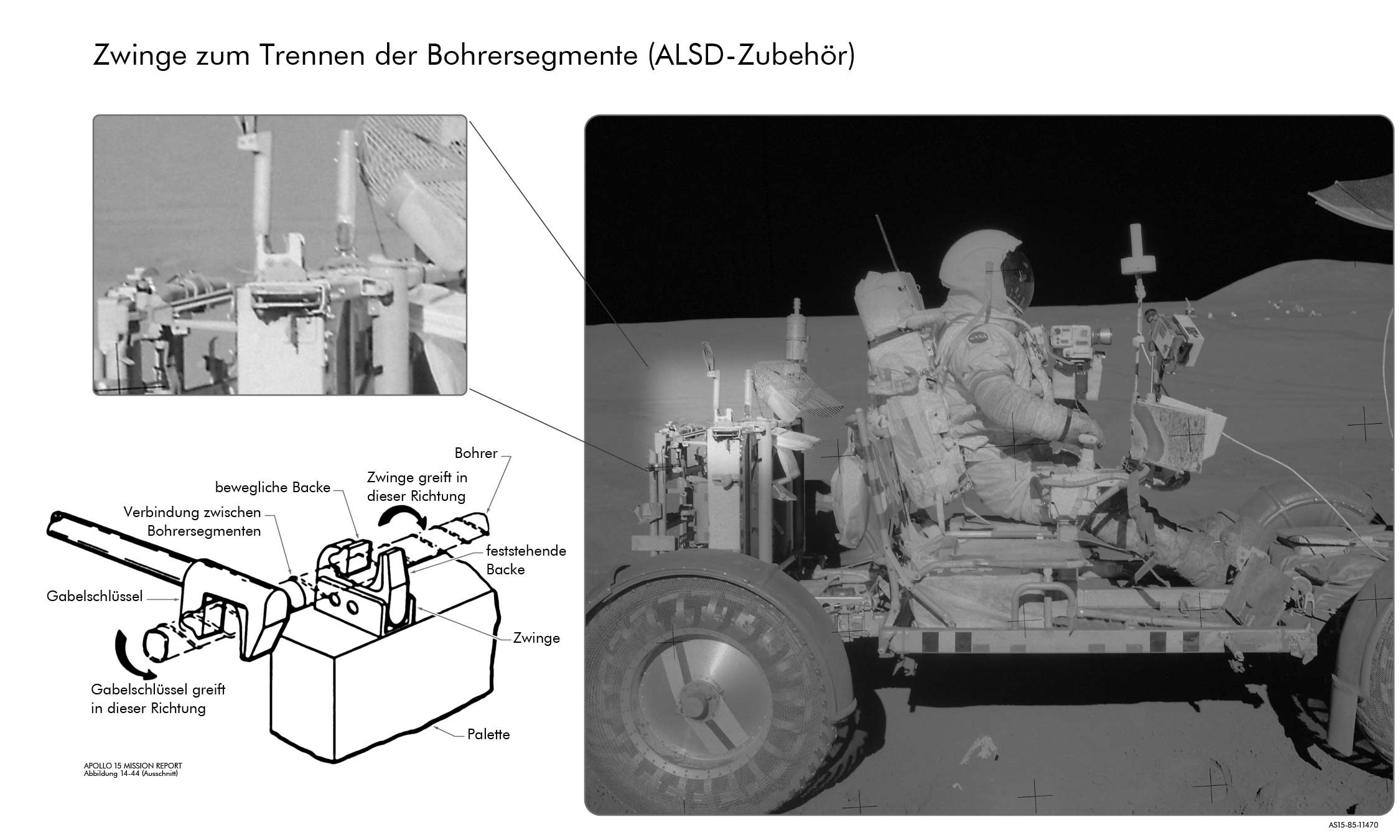 Zwinge zum Trennen der Bohrersegmente (ALSD-Zubehör)

Bohrer

bewegliche Backe

Zwinge greift in dieser Richtung

Verbindung zwischen Bohrersegmenten

feststehende Backe

Gabelschlüssel

Zwinge

Gabelschlüssel greift in dieser Richtung

Palette

APOLLO 15 MISSION REPORT
Abbildung 14-44 (Ausschnitt)

AS15-85-11470