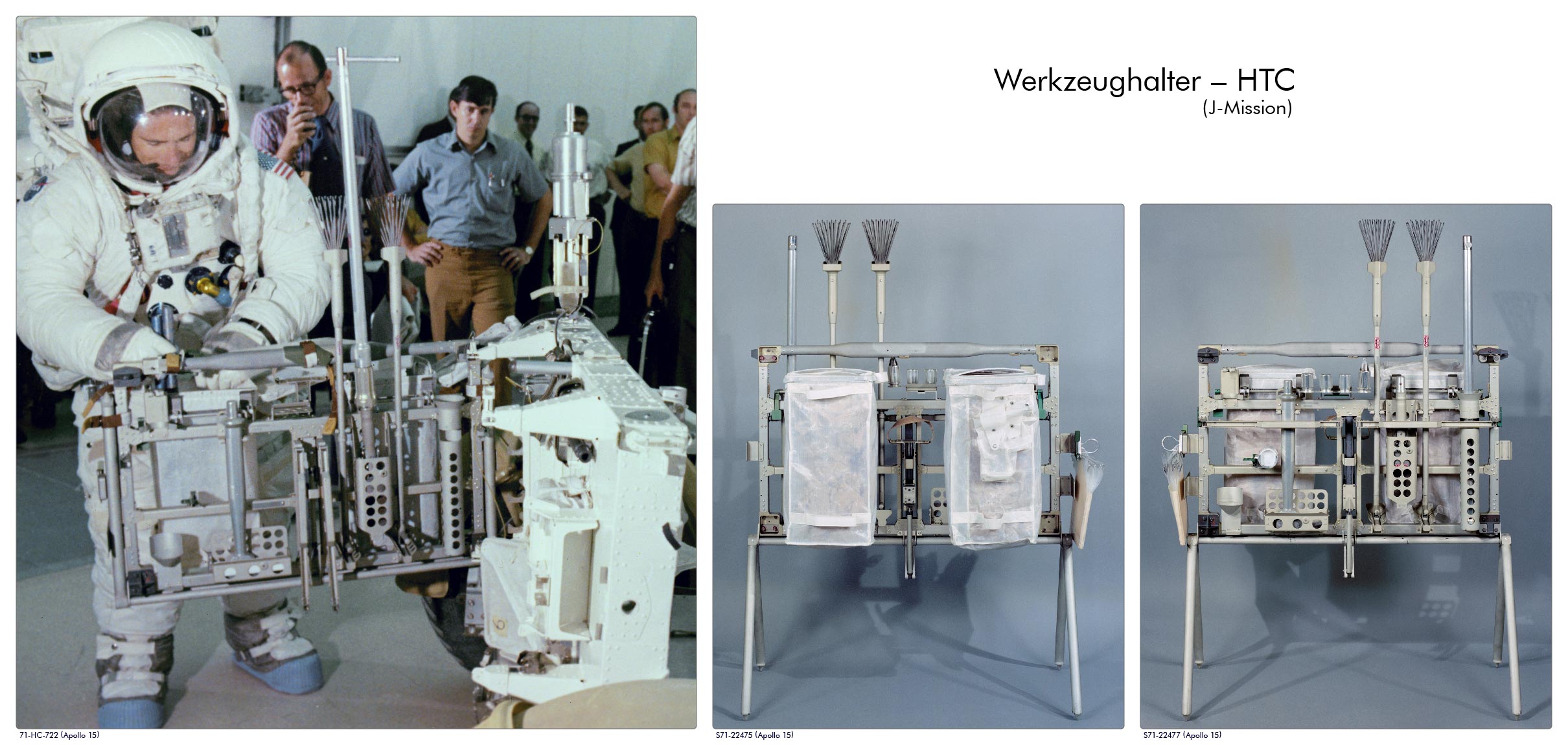 Werkzeughalter – HTC
(J-Mission)

71-HC-722 (Apollo 15)

S71-22475 (Apollo 15)

S71-22477 (Apollo 15)