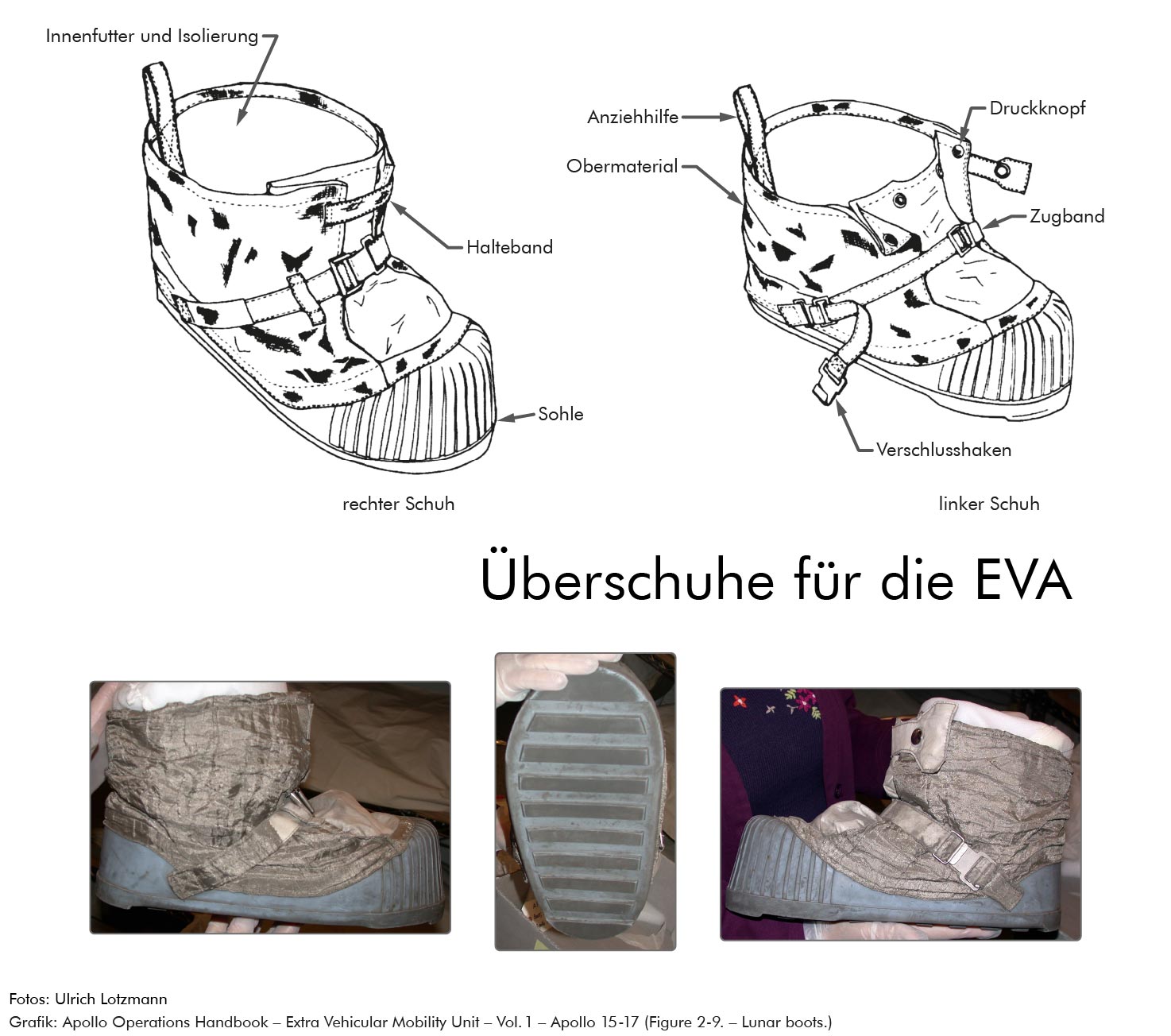 Innenfutter und Isolierung

Halteband

Sohle

rechter Schuh

Anziehhilfe

Obermaterial

Druckknopf

Zugband

Verschlusshaken

linker Schuh

Überschuhe für die EVA

Fotos: Ulrich Lotzmann
Grafik: Apollo Operations Handbook – Extra Vehicular Mobility Unit – Vol. 1 – Apollo 15-17 (Figure 2-9. – Lunar boots.)