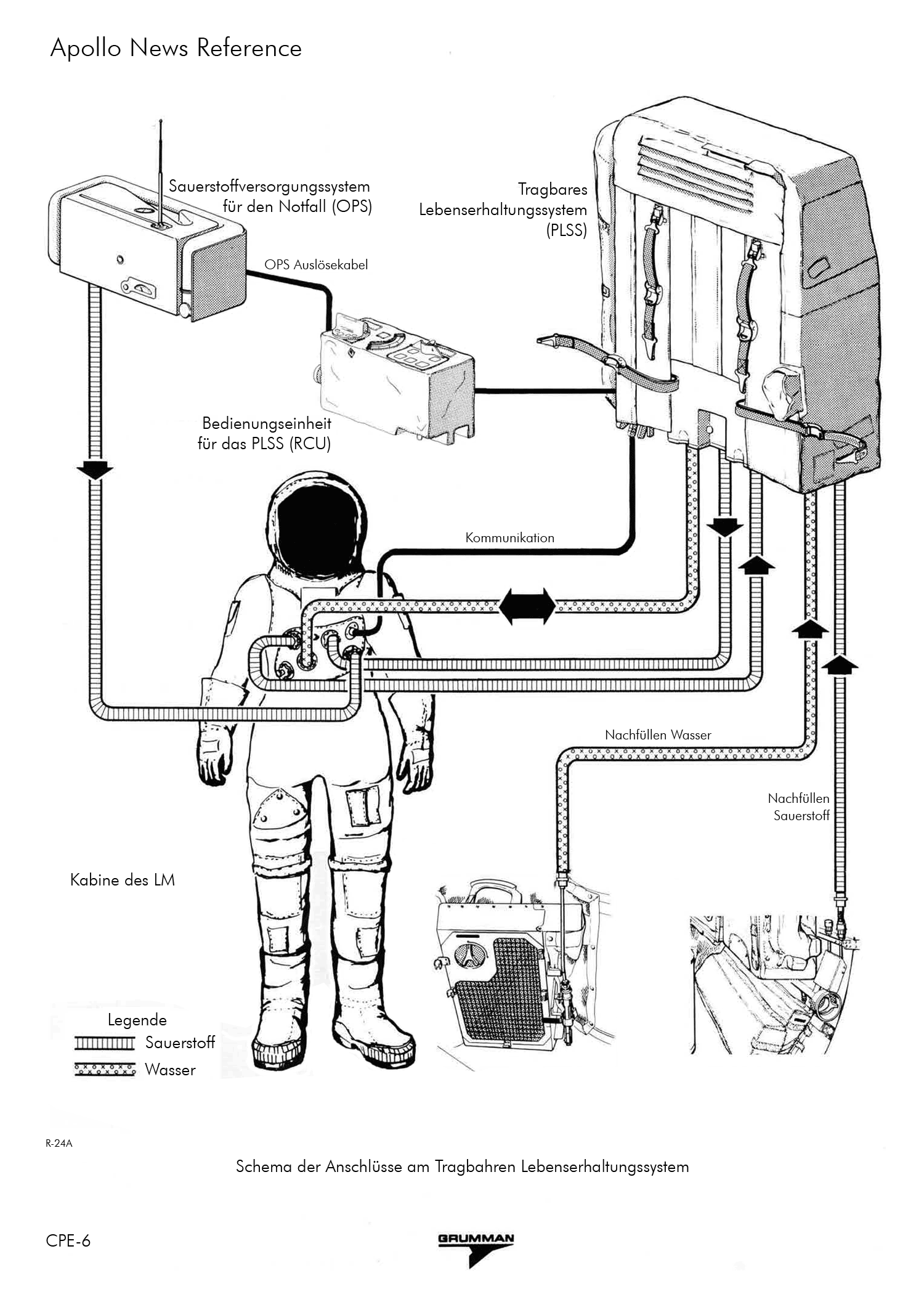 Apollo News Reference

Sauerstoffversorgungssystem für den Notfall (OPS)

Tragbares Lebenserhaltungssystem (PLSS)

OPS Auslösekabel

Bedienungseinheit für das PLSS (RCU)

Kommunikation

Nachfüllen Wasser

Nachfüllen Sauerstoff

Kabine des LM

Legende
Sauerstoff
Wasser

R-24A

Schema der Anschlüsse am Tragbahren Lebenserhaltungssystem

CPE-6

GRUMMAN