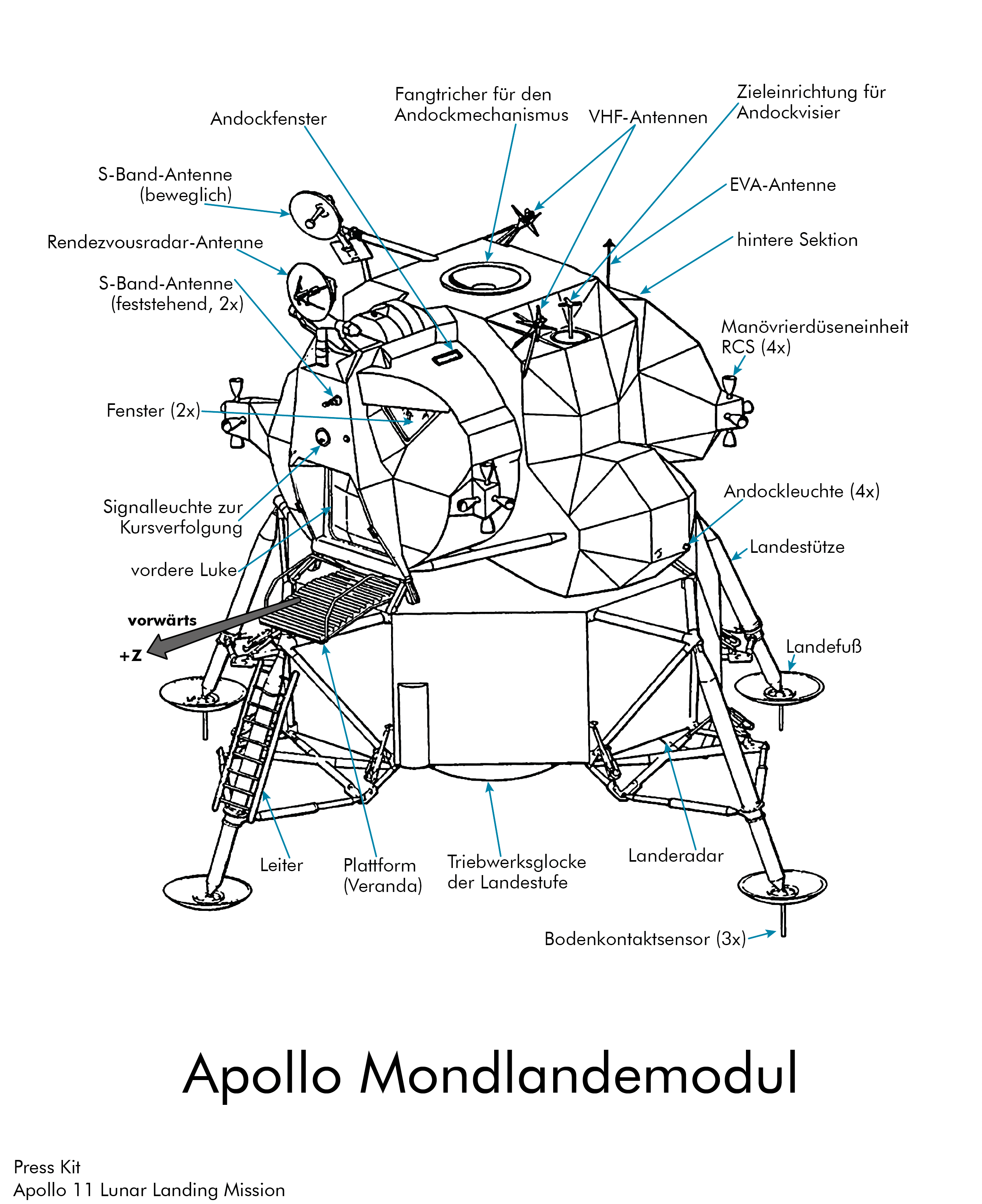 Andockfenster

Fangtricher für den Andockmechanismus

VHF-Antennen

Zieleinrichtung für Andockvisier

S-Band-Antenne (beweglich)

EVA-Antenne

Rendezvousradar-Antenne

hintere Sektion

S-Band-Antenne (feststehend, 2x)

Manövrierdüseneinheit RCS (4x)

Fenster (2x)

Signalleuchte zur Kursverfolgung

Andockleuchte (4x)

Landestütze

vordere Luke

vorwärts

+Z

Landefuß

Leiter

Plattform (Veranda)

Triebwerksglocke der Landestufe

Landeradar

Bodenkontaktsensor (3x)

Apollo Mondlandemodul

Press Kit
Apollo 11 Lunar Landing Mission