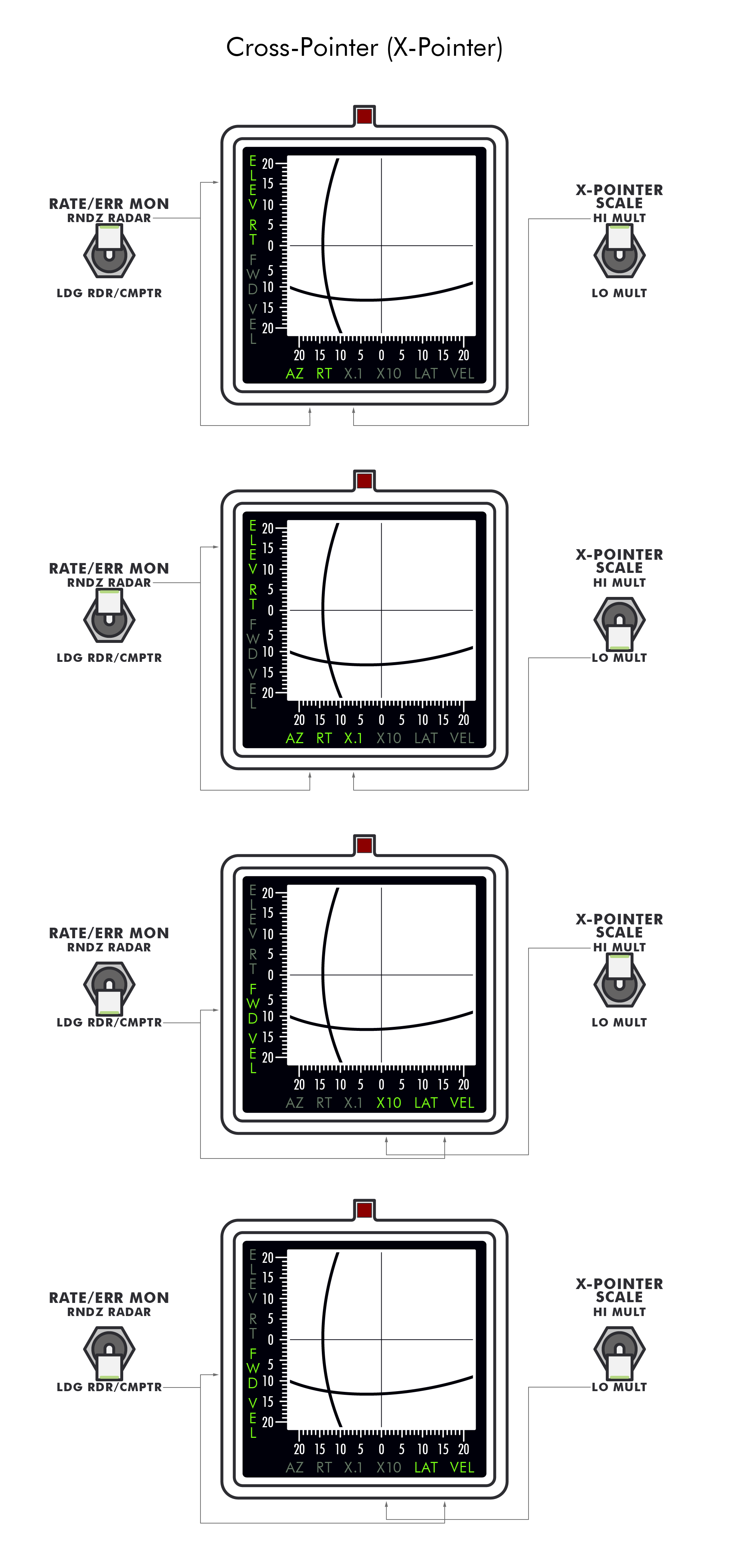 Cross-Pointer (X-Pointer)

RATE/ERR MON
RNDZ RADAR
LDG RDR/CMPTR

ELEV RT FWD VEL
20 15 10 5 0 5 10 15 20
20 15 10 5 0 5 10 15 20
AZ RT X.1 X10 LAT VEL

X-POINTER SCALE
HI MULT
LO MULT

RATE/ERR MON
RNDZ RADAR
LDG RDR/CMPTR

ELEV RT FWD VEL
20 15 10 5 0 5 10 15 20
20 15 10 5 0 5 10 15 20
AZ RT X.1 X10 LAT VEL

X-POINTER SCALE
HI MULT
LO MULT

RATE/ERR MON
RNDZ RADAR
LDG RDR/CMPTR

ELEV RT FWD VEL
20 15 10 5 0 5 10 15 20
20 15 10 5 0 5 10 15 20
AZ RT X.1 X10 LAT VEL

X-POINTER SCALE
HI MULT
LO MULT

RATE/ERR MON
RNDZ RADAR
LDG RDR/CMPTR

ELEV RT FWD VEL
20 15 10 5 0 5 10 15 20
20 15 10 5 0 5 10 15 20
AZ RT X.1 X10 LAT VEL

X-POINTER SCALE
HI MULT
LO MULT