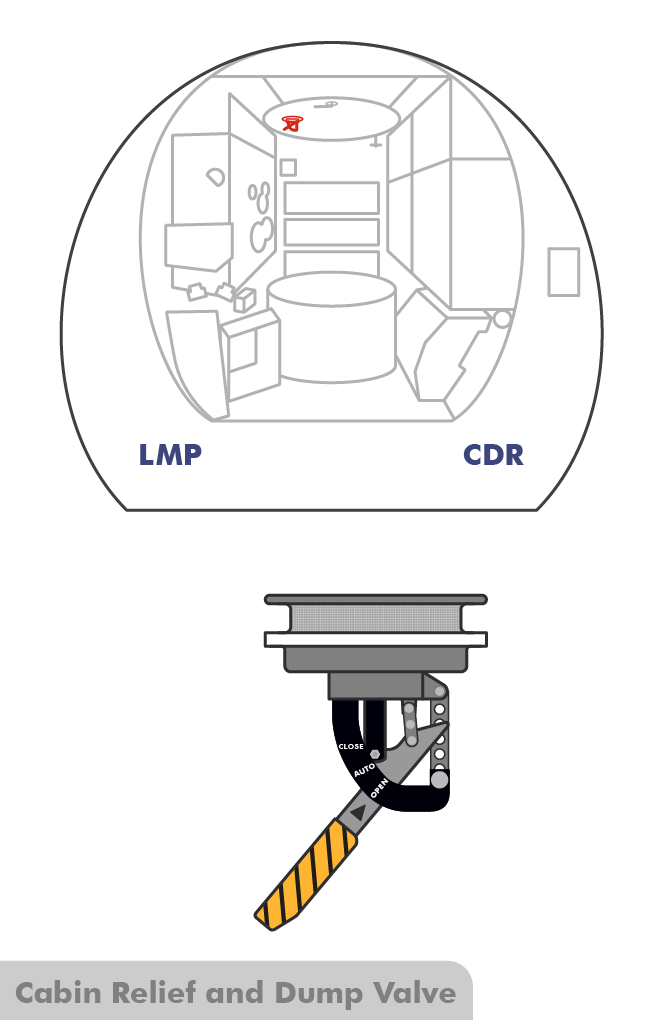 LMP

CDR

CLOSE

AUTO

OPEN

Cabin Relief and Dump Valve