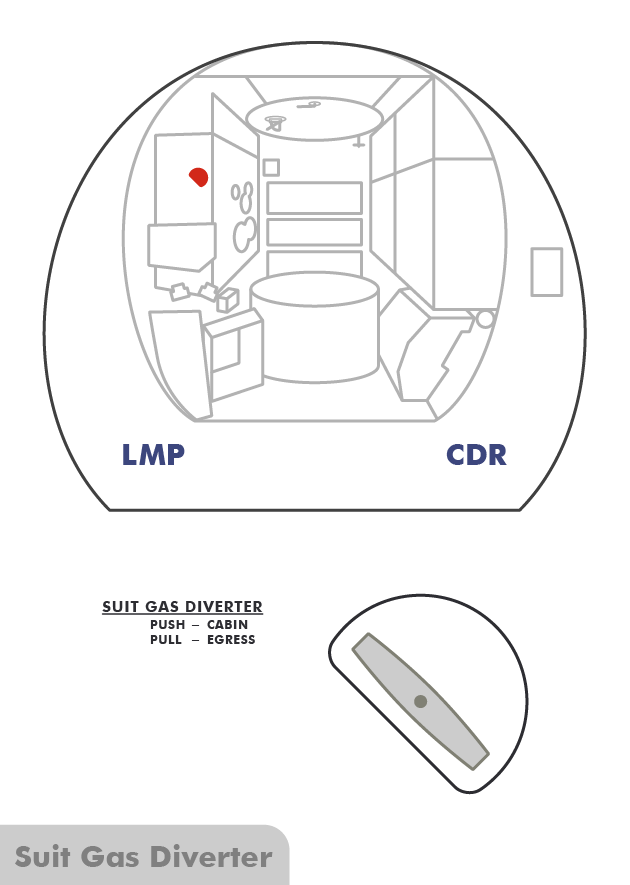 LMP

CDR

SUIT GAS DIVERTER
PUSH – CABIN
PULL – EGRESS

Suit Gas Diverter