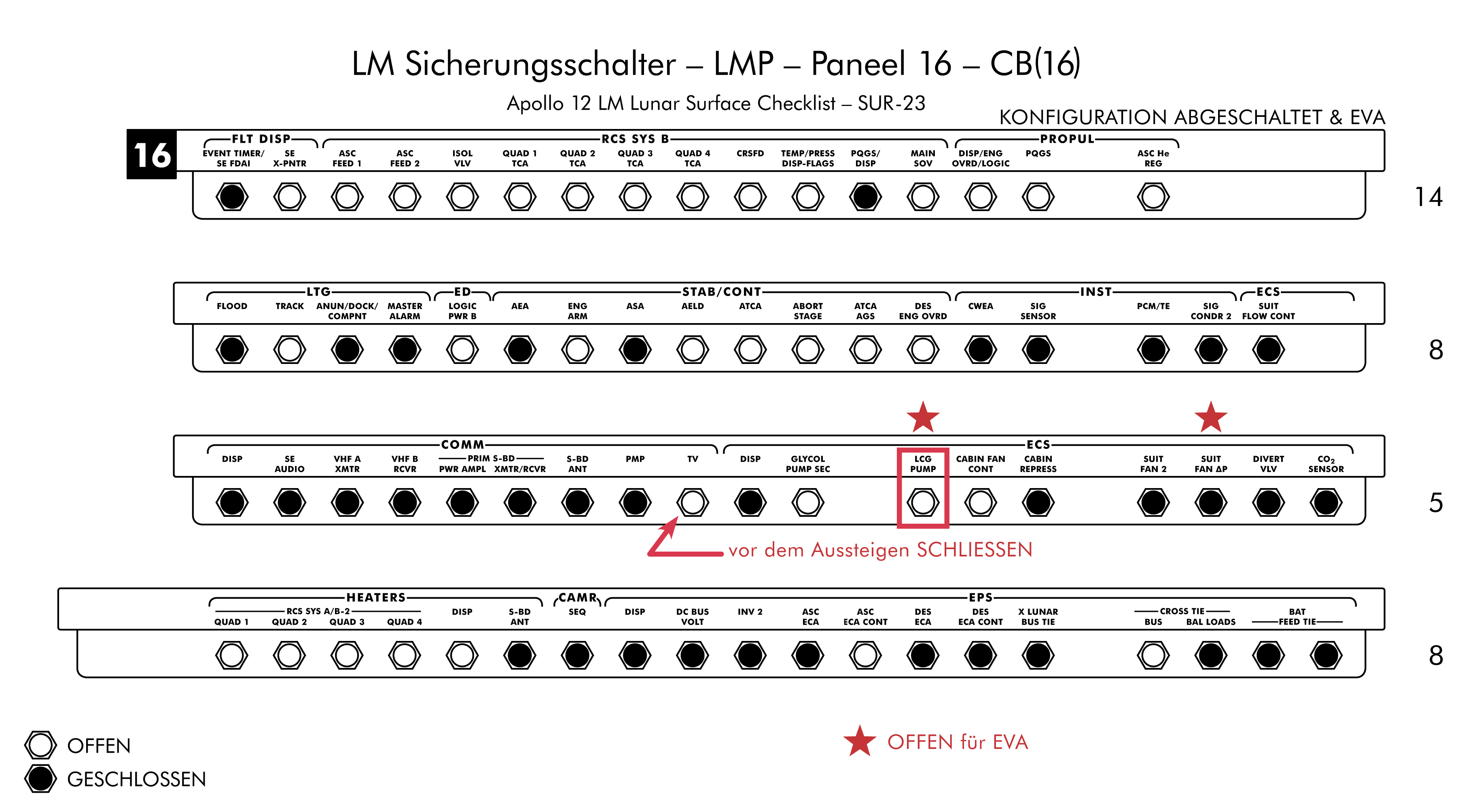 LM Sicherungsschalter – LMP – Paneel 16 – CB(16)

Apollo 12 LM Lunar Surface Checklist – SUR-23

KONFIGURATION ABGESCHALTET & EVA

16

FLT DISP
EVENT TIMER/ SE FDAI
SE X-PNTR

RCS SYS B
ASC FEED 1
ASC FEED 2
ISOL VLV
QUAD 1 TCA
QUAD 2 TCA
QUAD 3 TCA
QUAD 4 TCA
CRSFD
TEMP/PRESS DISP-FLAGS
PQGS/ DISP
MAIN SOV

PROPUL
DISP/ENG OVRD/LOGIC
PQGS
ASC He REG

14

LTG
FLOOD
TRACK
ANUN/DOCK/ COMPNT
MASTER ALARM

ED
LOGIC PWR B

STAB/CONT
AEA
ENG ARM
ASA
AELD
ATCA
ABORT STAGE
ATCA AGS
DES ENG OVRD

INST
CWEA
SIG SENSOR
PCM/TE
SIG CONDR 2

ECS
SUIT FLOW CONT

8

COMM
DISP
SE AUDIO
VHF A XMTR
VHF B RCVR
PRIM S-BD
PWR AMPL
XMTR/RCVR
S-BD ANT
PMP
TV

ECS
DISP
GLYCOL PUMP SEC
LCG PUMP
CABIN FAN CONT
CABIN REPRESS
SUIT FAN 2
SUIT FAN ΔP
DIVERT VLV
$CO_2$ SENSOR

5

vor dem Aussteigen SCHLIESSEN

HEATERS
RCS SYS A/B-2
QUAD 1
QUAD 2
QUAD 3
QUAD 4
DISP
S-BD ANT

CAMR
SEQ

EPS
DISP
DC BUS VOLT
INV 2
ASC ECA
ASC ECA CONT
DES ECA
DES ECA CONT
X LUNAR BUS TIE
CROSS TIE
BUS
BAL LOADS
BAT FEED TIE

8

OFFEN
GESCHLOSSEN

OFFEN für EVA