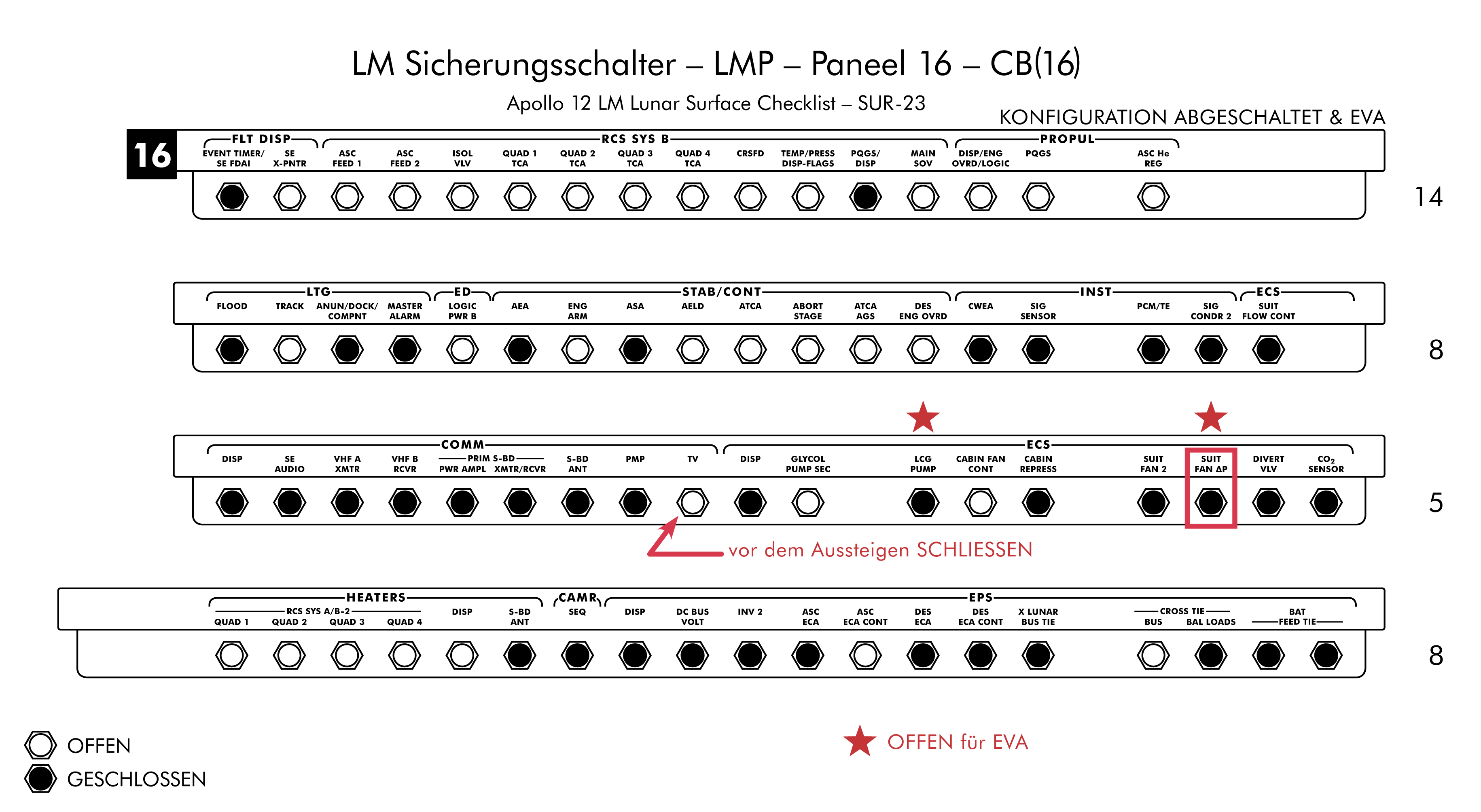 LM Sicherungsschalter – LMP – Paneel 16 – CB(16)

Apollo 12 LM Lunar Surface Checklist – SUR-23

KONFIGURATION ABGESCHALTET & EVA

16

FLT DISP
EVENT TIMER/ SE FDAI
SE X-PNTR

RCS SYS B
ASC FEED 1
ASC FEED 2
ISOL VLV
QUAD 1 TCA
QUAD 2 TCA
QUAD 3 TCA
QUAD 4 TCA
CRSFD
TEMP/PRESS DISP-FLAGS
PQGS/ DISP
MAIN SOV

PROPUL
DISP/ENG OVRD/LOGIC
PQGS
ASC He REG

14

LTG
FLOOD
TRACK
ANUN/DOCK/ COMPNT
MASTER ALARM

ED
LOGIC PWR B

STAB/CONT
AEA
ENG ARM
ASA
AELD
ATCA
ABORT STAGE
ATCA AGS
DES ENG OVRD

INST
CWEA
SIG SENSOR
PCM/TE
SIG CONDR 2

ECS
SUIT FLOW CONT

8

COMM
DISP
SE AUDIO
VHF A XMTR
VHF B RCVR
PRIM S-BD
PWR AMPL
XMTR/RCVR
S-BD ANT
PMP
TV

ECS
DISP
GLYCOL PUMP SEC
LCG PUMP
CABIN FAN CONT
CABIN REPRESS
SUIT FAN 2
SUIT FAN ΔP
DIVERT VLV
$CO_2$ SENSOR

5

vor dem Aussteigen SCHLIESSEN

HEATERS
RCS SYS A/B-2
QUAD 1
QUAD 2
QUAD 3
QUAD 4
DISP
S-BD ANT

CAMR
SEQ

EPS
DISP
DC BUS VOLT
INV 2
ASC ECA
ASC ECA CONT
DES ECA
DES ECA CONT
X LUNAR BUS TIE
CROSS TIE
BUS
BAL LOADS
BAT FEED TIE

8

OFFEN
GESCHLOSSEN

OFFEN für EVA