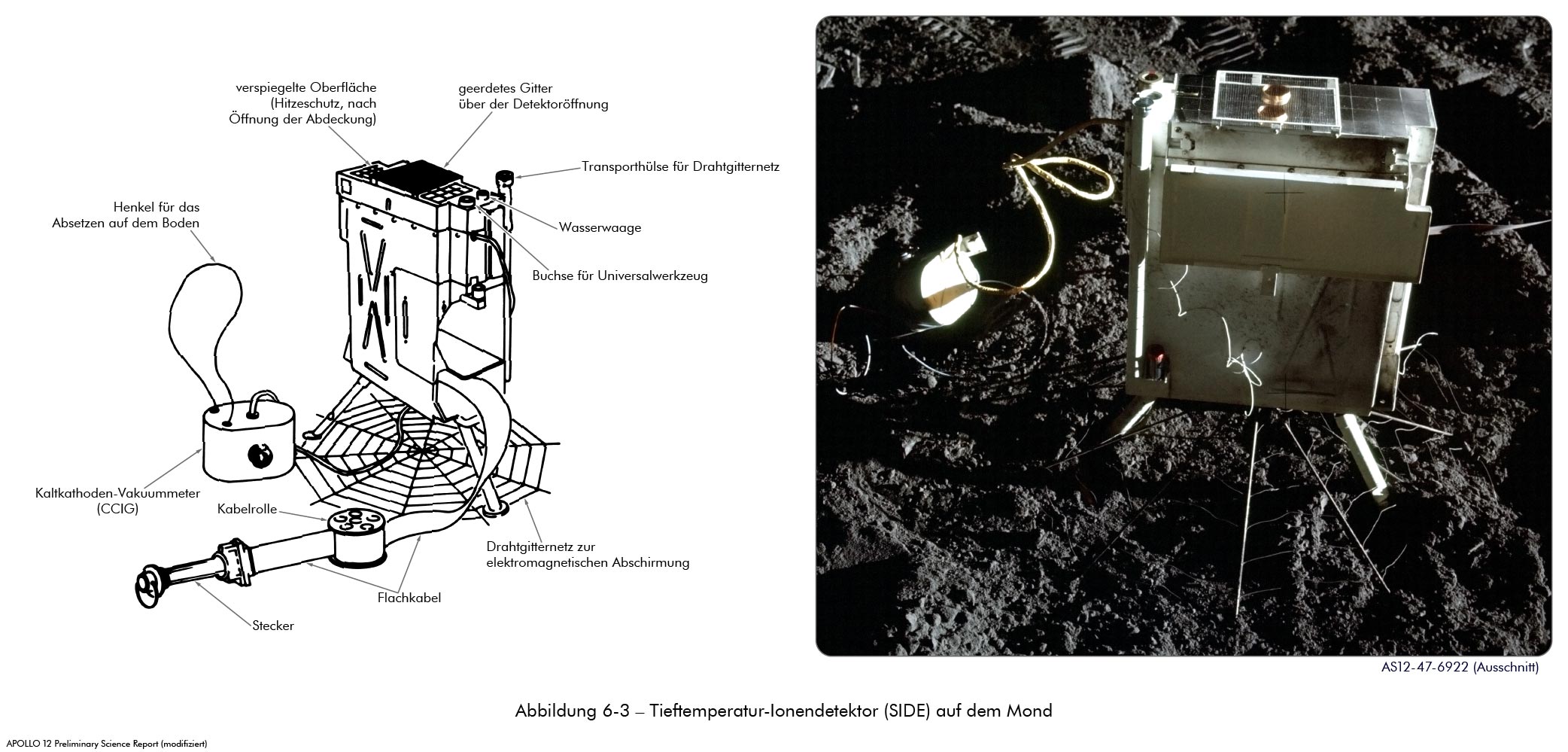 verspiegelte Oberfläche (Hitzeschutz, nach Öffnung der Abdeckung)

geerdetes Gitter über der Detektoröffnung

Transporthülse für Drahtgitternetz

Henkel für das Absetzen auf dem Boden

Wasserwaage

Buchse für Universalwerkzeug

Kaltkathoden-Vakuummeter (CCIG)

Kabelrolle

Drahtgitternetz zur elektromagnetischen Abschirmung

Flachkabel

Stecker

AS12-47-6922 (Ausschnitt)

Abbildung 6-3 – Tieftemperatur-Ionendetektor (SIDE) auf dem Mond

APOLLO 12 Preliminary Science Report (modifiziert)