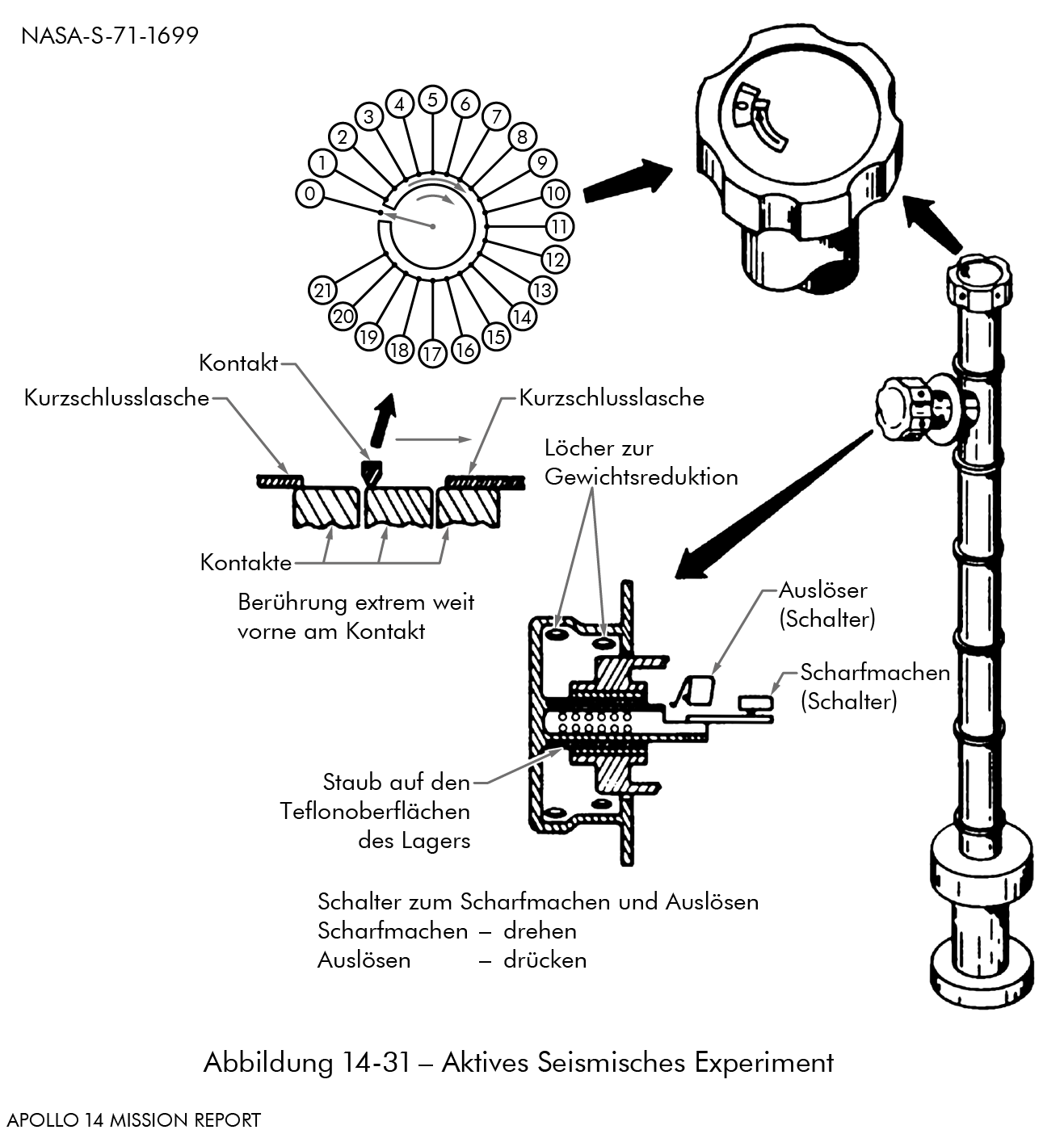 NASA-S-71-1699

0
1
2
3
4
5
6
7
8
9
10
11
12
13
14
15
16
17
18
19
20
21

Kontakt
Kurzschlusslasche
Kurzschlusslasche
Löcher zur Gewichtsreduktion
Kontakte
Berührung extrem weit vorne am Kontakt

Auslöser (Schalter)
Scharfmachen (Schalter)
Staub auf den Teflonoberflächen des Lagers

Schalter zum Scharfmachen und Auslösen
Scharfmachen – drehen
Auslösen – drücken

Abbildung 14-31 – Aktives Seismisches Experiment

APOLLO 14 MISSION REPORT