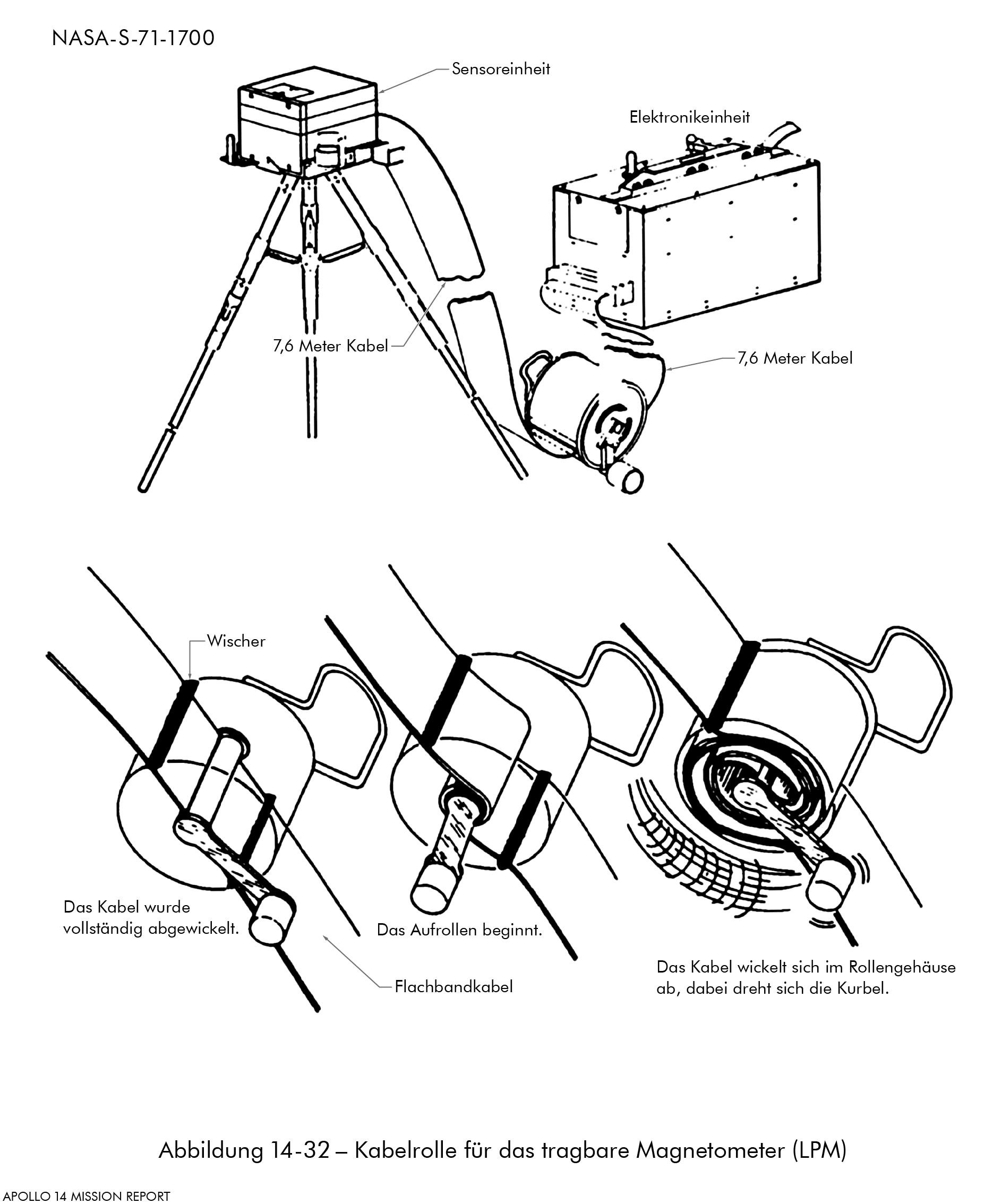 NASA-S-71-1700

Sensoreinheit

Elektronikeinheit

7,6 Meter Kabel

7,6 Meter Kabel

Wischer

Das Kabel wurde vollständig abgewickelt.

Das Aufrollen beginnt.

Flachbandkabel

Das Kabel wickelt sich im Rollengehäuse ab, dabei dreht sich die Kurbel.

Abbildung 14-32 – Kabelrolle für das tragbare Magnetometer (LPM)

APOLLO 14 MISSION REPORT