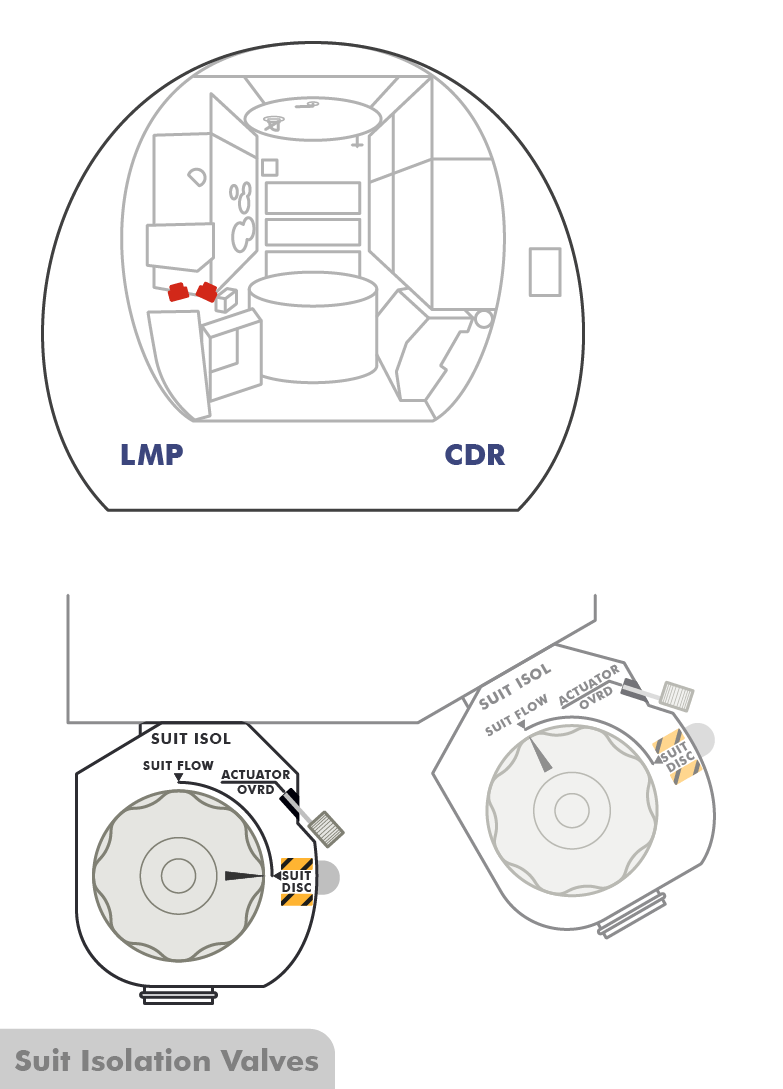 LMP

CDR

SUIT ISOL
SUIT FLOW
ACTUATOR OVRD
SUIT DISC

SUIT ISOL
SUIT FLOW
ACTUATOR OVRD
SUIT DISC

Suit Isolation Valves