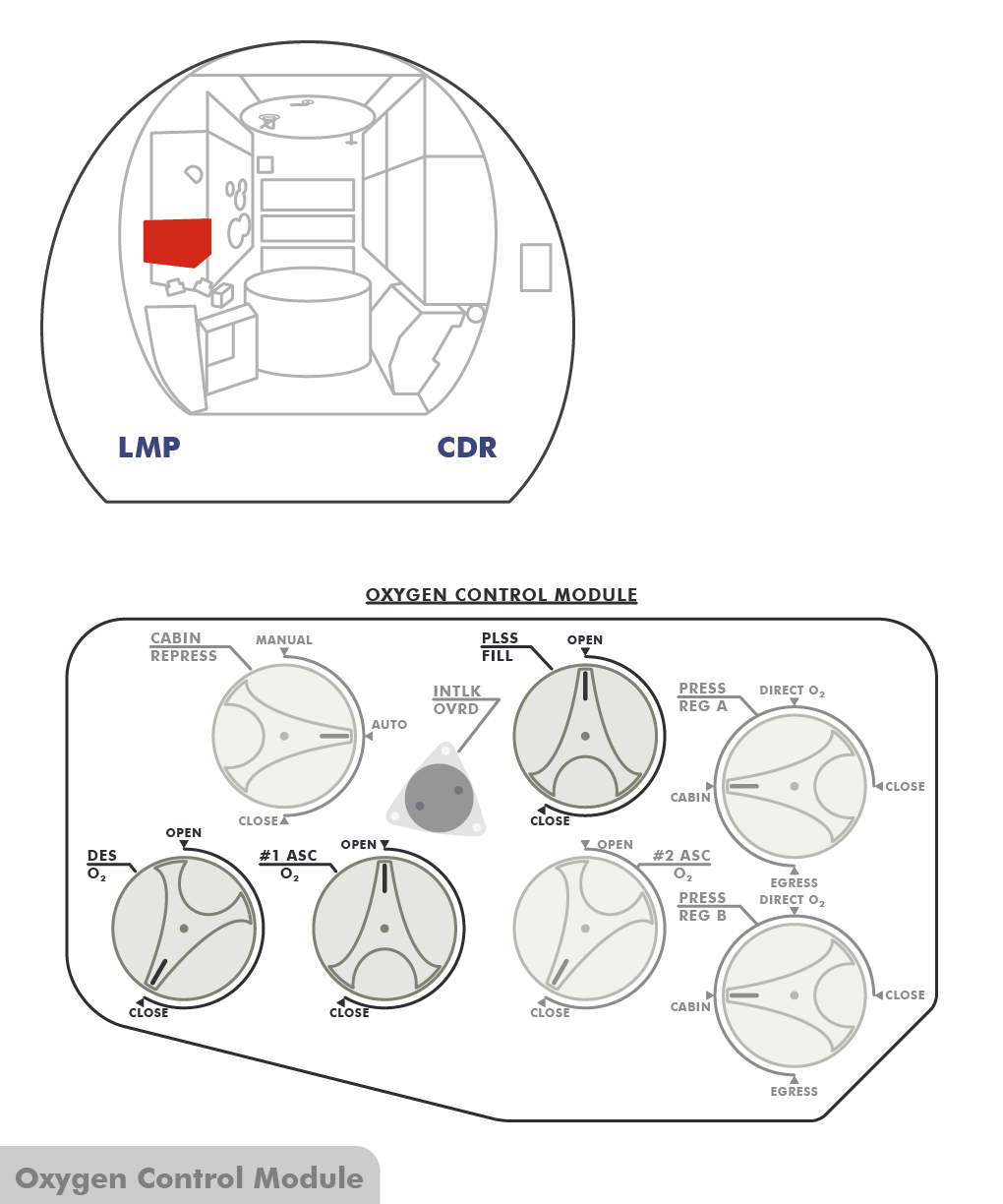 LMP

CDR

OXYGEN CONTROL MODULE

CABIN REPRESS

MANUAL

AUTO

CLOSE

INTLK OVRD

PLSS FILL

OPEN

CLOSE

PRESS REG A

DIRECT $O_2$

CABIN

CLOSE

EGRESS

DES $O_2$

OPEN

CLOSE

#1 ASC $O_2$

OPEN

CLOSE

OPEN

#2 ASC $O_2$

CLOSE

PRESS REG B

DIRECT $O_2$

CABIN

CLOSE

EGRESS

Oxygen Control Module