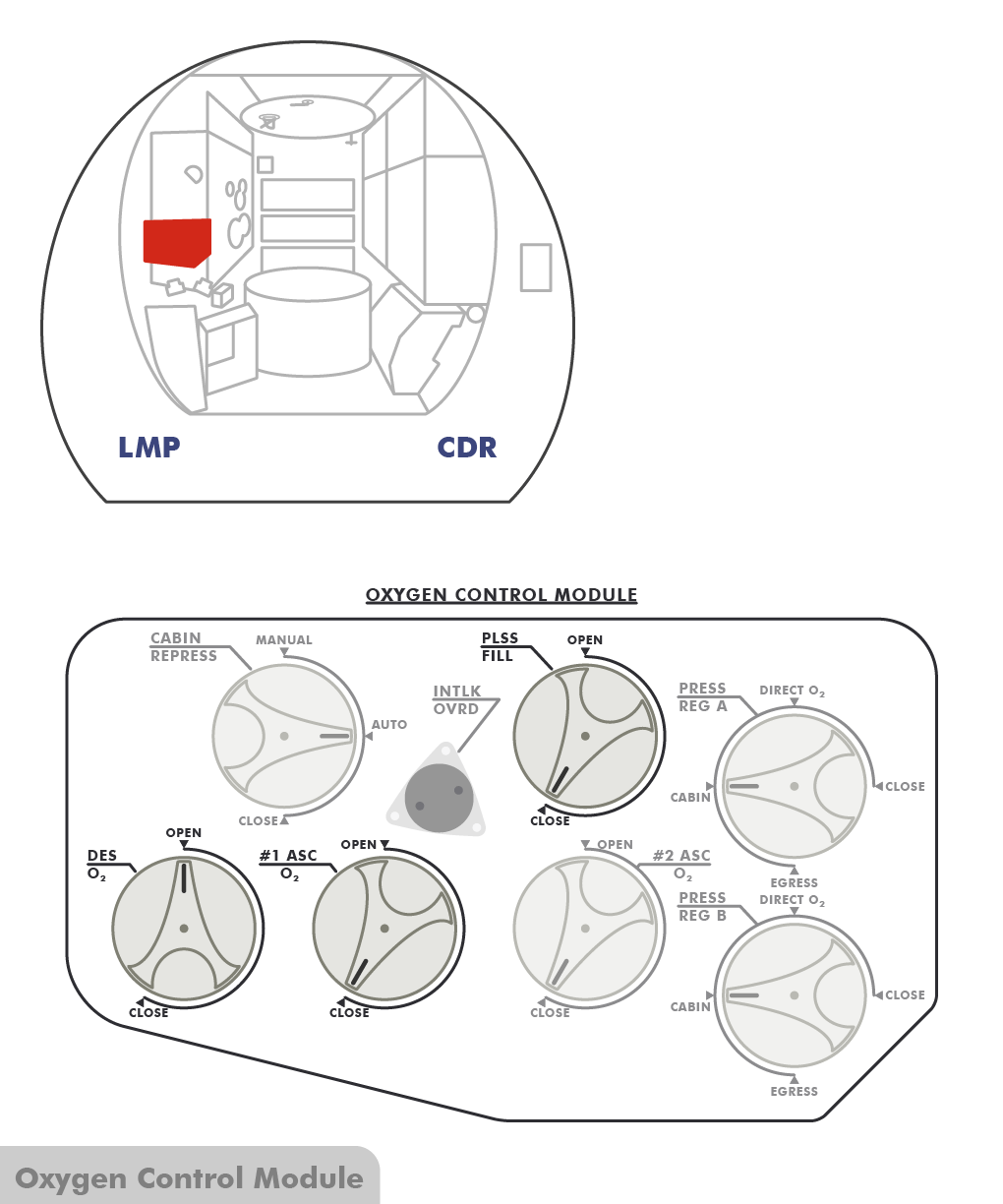 LMP
CDR

OXYGEN CONTROL MODULE

CABIN REPRESS
MANUAL
AUTO
CLOSE

INTLK OVRD

PLSS FILL
OPEN
CLOSE

PRESS REG A
DIRECT $O_2$
CABIN
CLOSE
EGRESS

DES $O_2$
OPEN
CLOSE

#1 ASC $O_2$
OPEN
CLOSE

OPEN
#2 ASC $O_2$
CLOSE

PRESS REG B
DIRECT $O_2$
CABIN
CLOSE
EGRESS

Oxygen Control Module