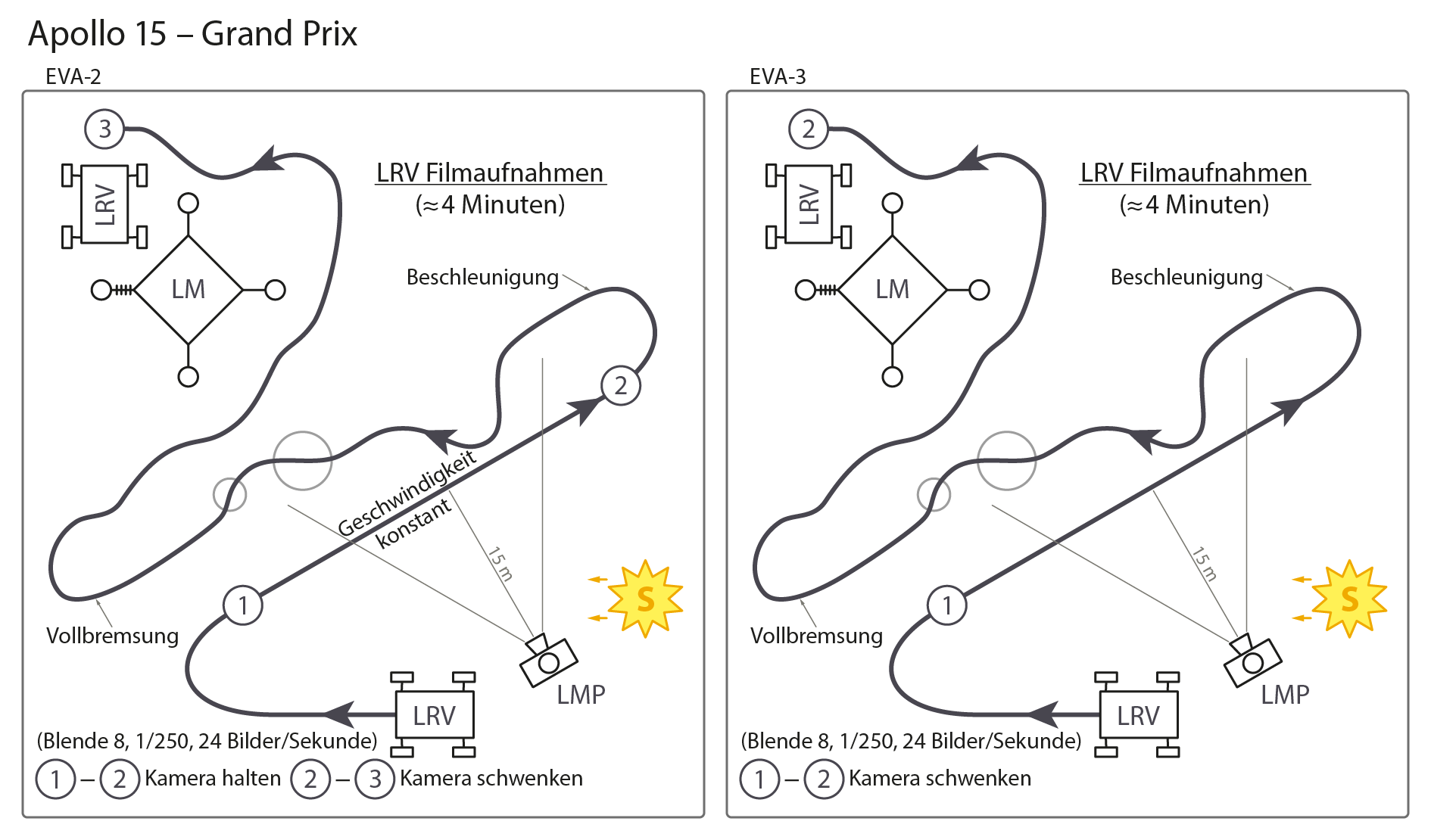 Apollo 15 – Grand Prix

EVA-2

3

LRV

LM

LRV Filmaufnahmen
(≈4 Minuten)

Beschleunigung

2

Geschwindigkeit konstant

15 m

S

1

Vollbremsung

LMP

LRV

(Blende 8, 1/250, 24 Bilder/Sekunde)

1 – 2 Kamera halten 2 – 3 Kamera schwenken

EVA-3

2

LRV

LM

LRV Filmaufnahmen
(≈4 Minuten)

Beschleunigung

15 m

S

1

Vollbremsung

LMP

LRV

(Blende 8, 1/250, 24 Bilder/Sekunde)

1 – 2 Kamera schwenken