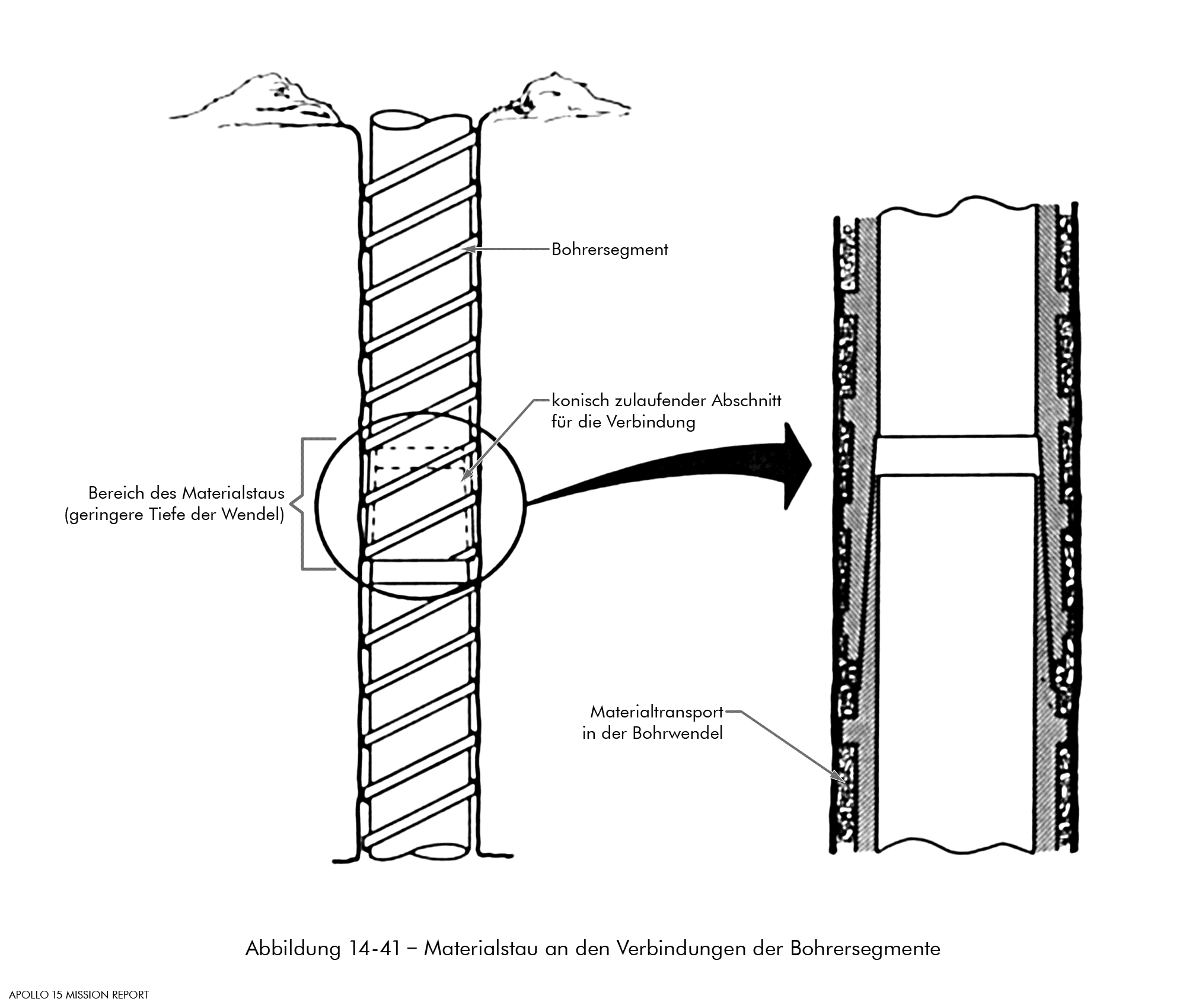 Bohrersegment

konisch zulaufender Abschnitt für die Verbindung

Bereich des Materialstaus (geringere Tiefe der Wendel)

Materialtransport in der Bohrwendel

Abbildung 14-41 – Materialstau an den Verbindungen der Bohrersegmente

APOLLO 15 MISSION REPORT