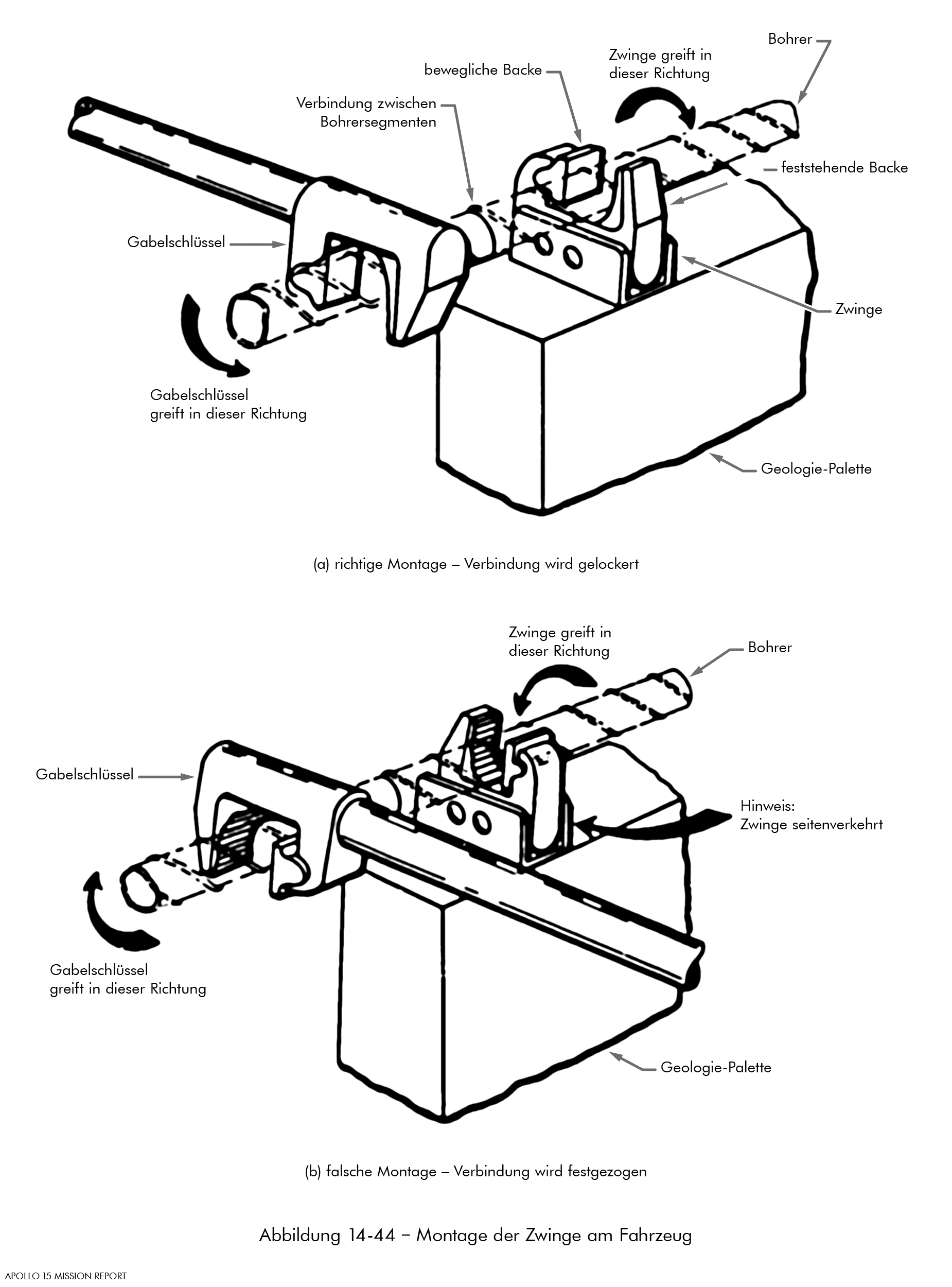 Bohrer

Zwinge greift in dieser Richtung

bewegliche Backe

Verbindung zwischen Bohrersegmenten

feststehende Backe

Gabelschlüssel

Zwinge

Gabelschlüssel greift in dieser Richtung

Geologie-Palette

(a) richtige Montage – Verbindung wird gelockert

Zwinge greift in dieser Richtung

Bohrer

Gabelschlüssel

Hinweis: Zwinge seitenverkehrt

Gabelschlüssel greift in dieser Richtung

Geologie-Palette

(b) falsche Montage – Verbindung wird festgezogen

Abbildung 14-44 – Montage der Zwinge am Fahrzeug

APOLLO 15 MISSION REPORT