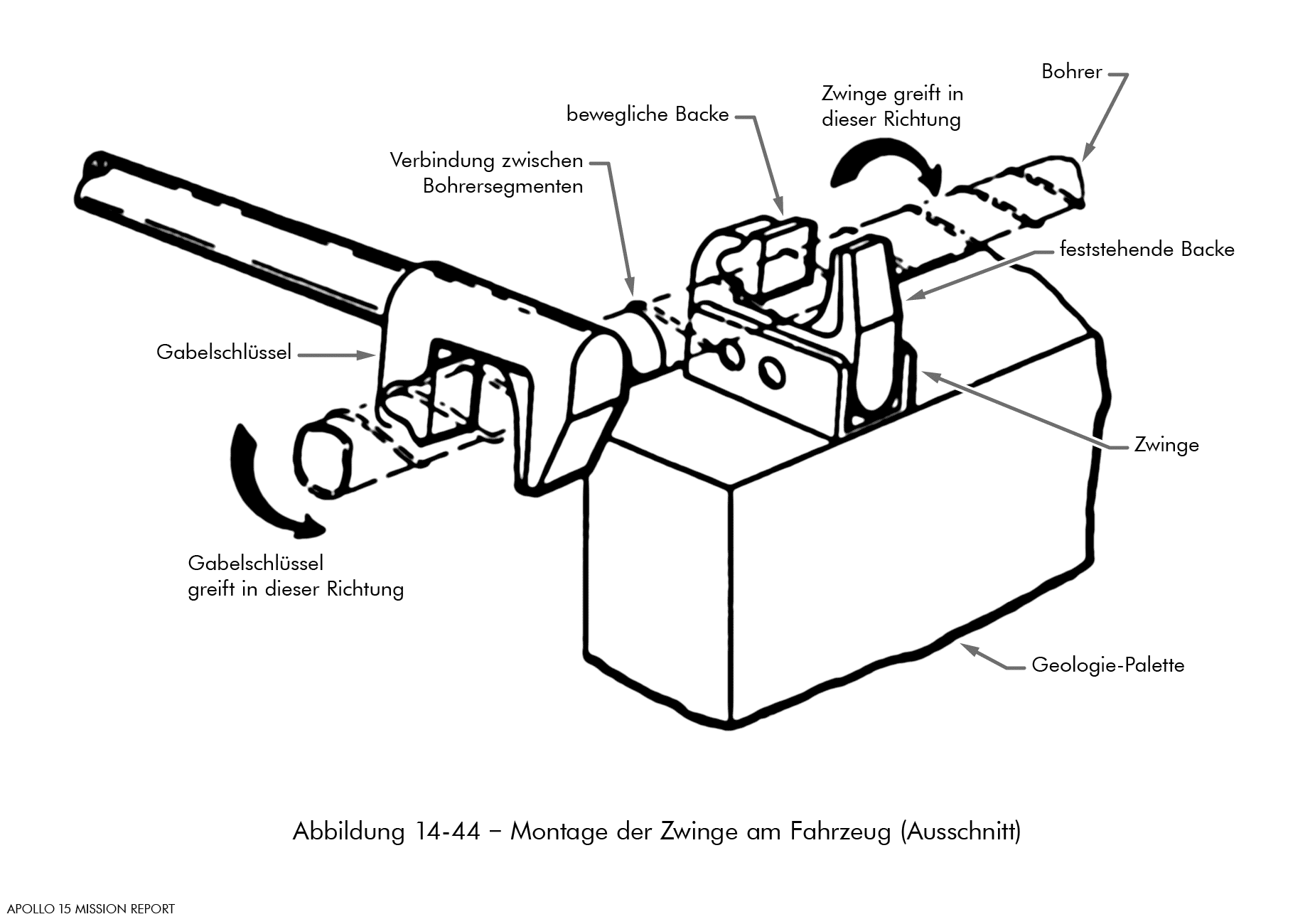 Bohrer

Zwinge greift in dieser Richtung

bewegliche Backe

Verbindung zwischen Bohrersegmenten

feststehende Backe

Gabelschlüssel

Zwinge

Gabelschlüssel greift in dieser Richtung

Geologie-Palette

Abbildung 14-44 – Montage der Zwinge am Fahrzeug (Ausschnitt)

APOLLO 15 MISSION REPORT