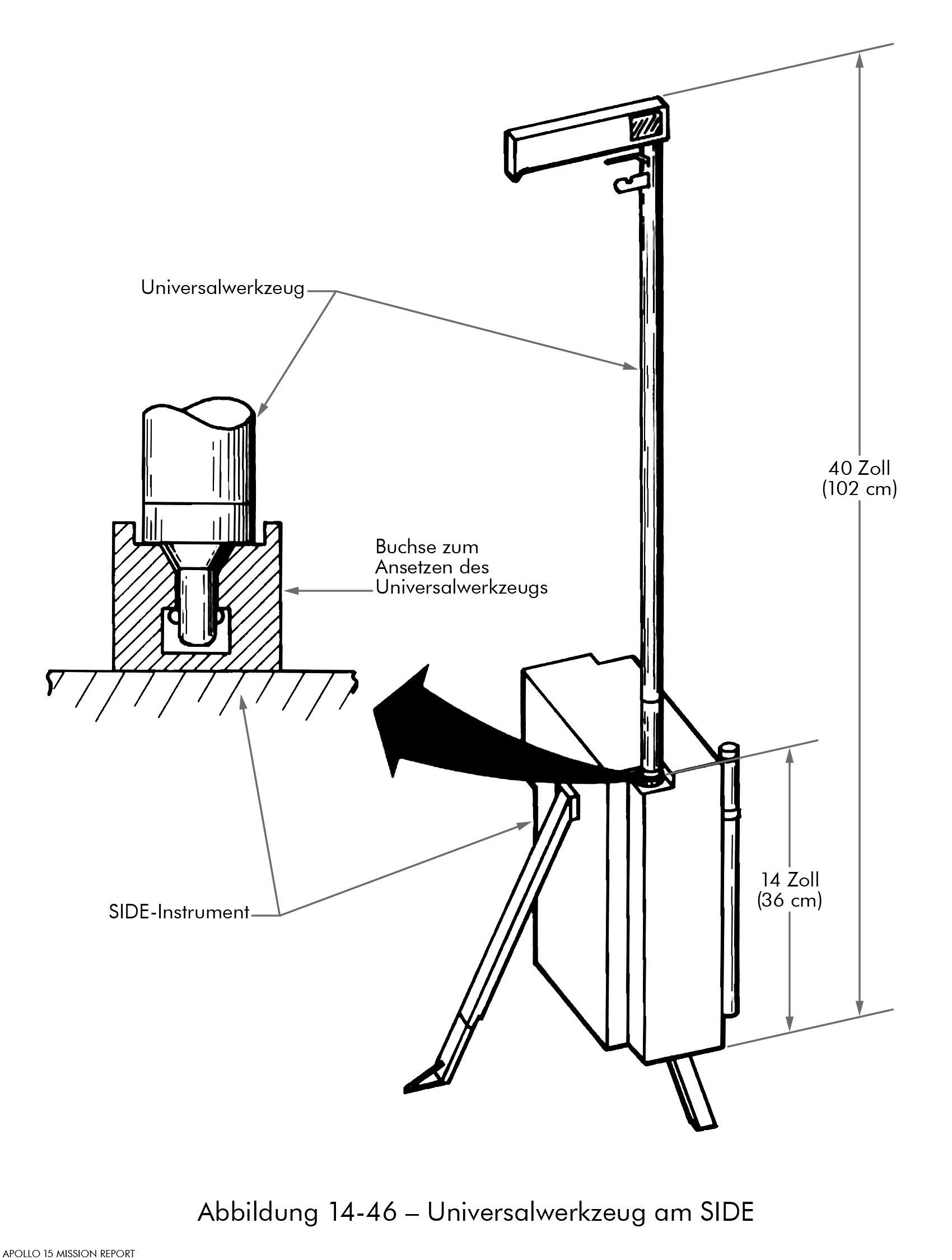 Universalwerkzeug

40 Zoll
(102 cm)

Buchse zum
Ansetzen des
Universalwerkzeugs

14 Zoll
(36 cm)

SIDE-Instrument

Abbildung 14-46 – Universalwerkzeug am SIDE

APOLLO 15 MISSION REPORT