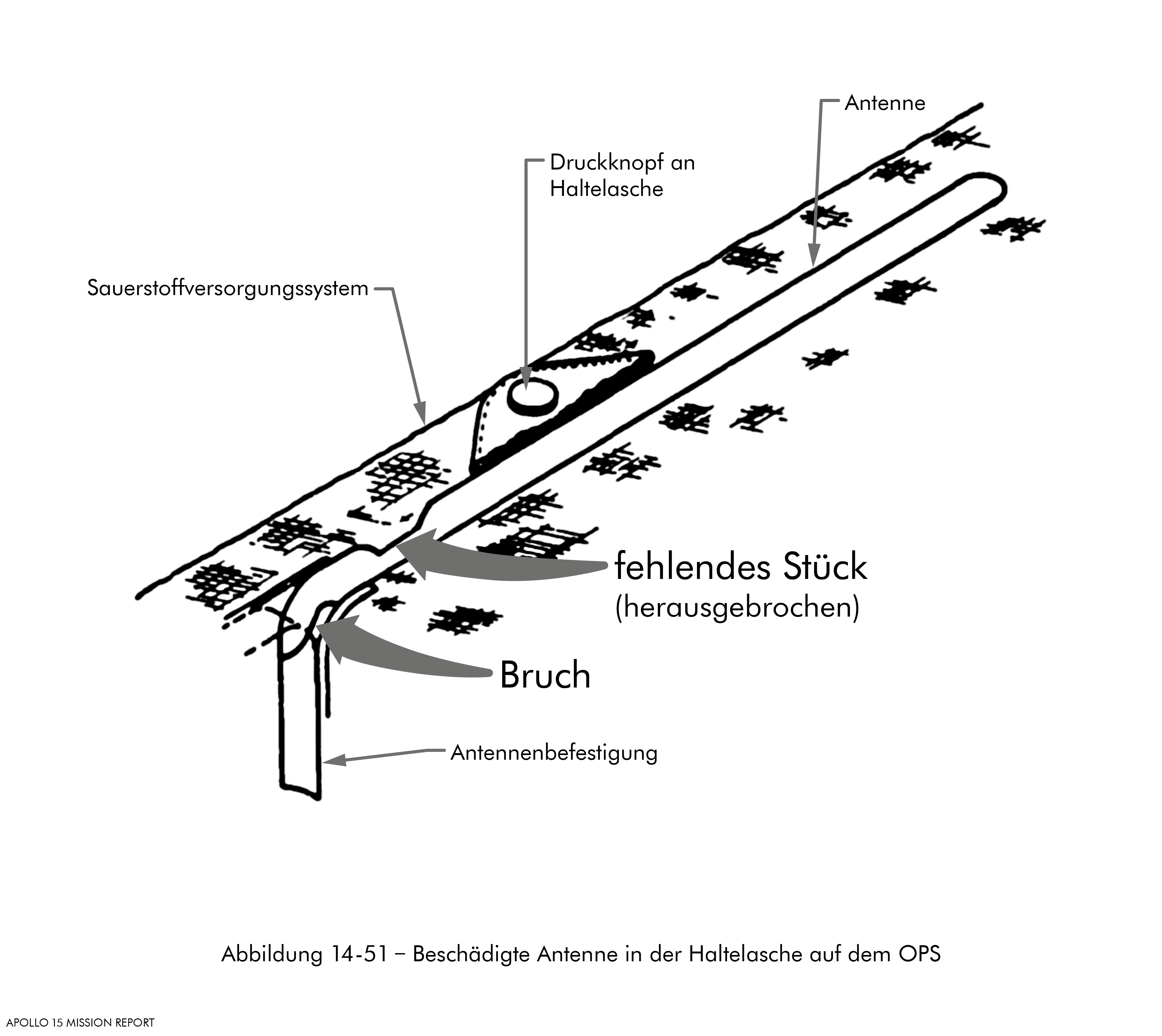 Antenne

Druckknopf an Haltelasche

Sauerstoffversorgungssystem

fehlendes Stück
(herausgebrochen)

Bruch

Antennenbefestigung

Abbildung 14-51 – Beschädigte Antenne in der Haltelasche auf dem OPS

APOLLO 15 MISSION REPORT