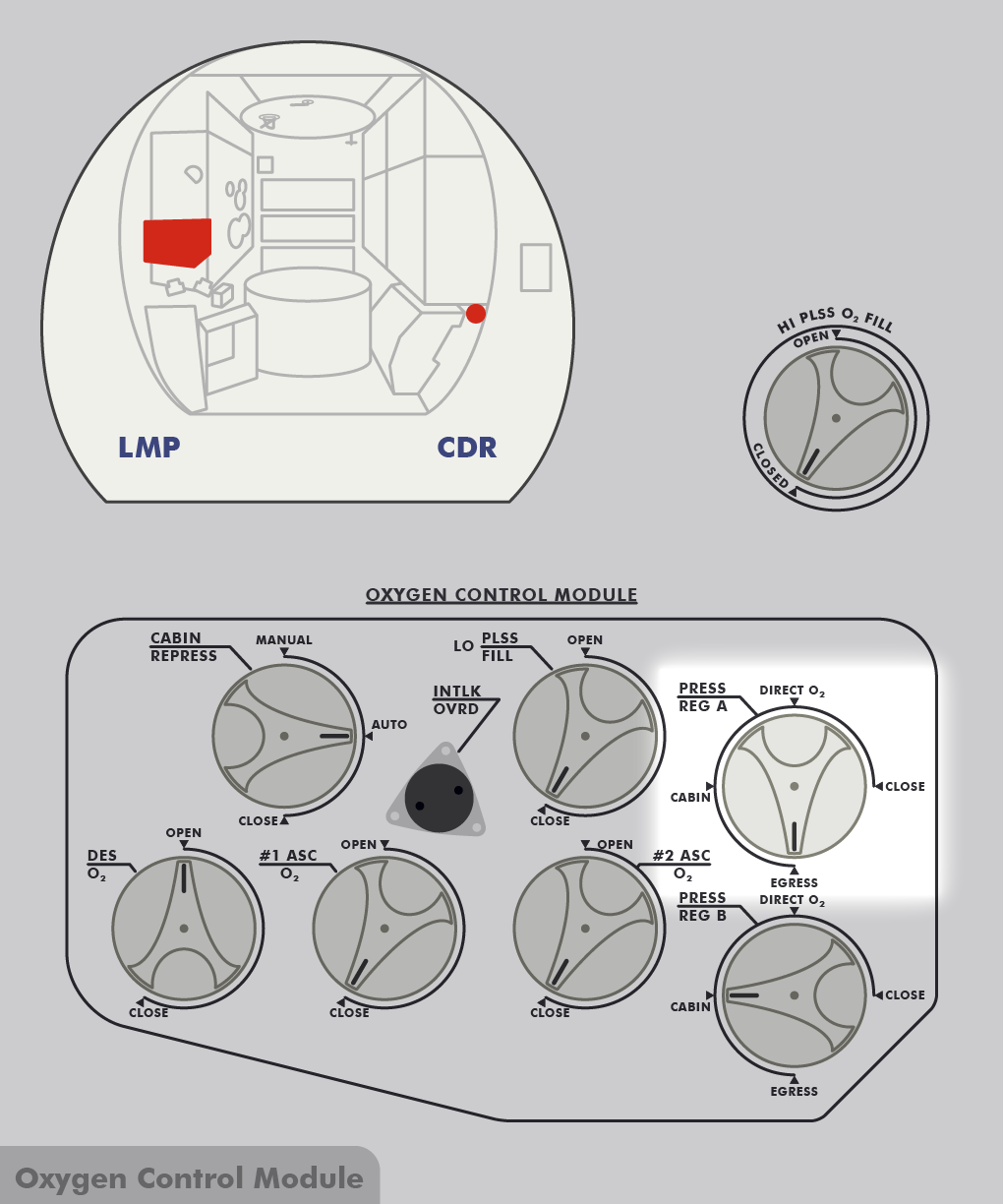 LMP

CDR

HI PLSS $O_2$ FILL

OPEN

CLOSED

OXYGEN CONTROL MODULE

CABIN REPRESS

MANUAL

AUTO

CLOSE

INTLK OVRD

LO PLSS FILL

OPEN

CLOSE

PRESS REG A

DIRECT $O_2$

CABIN

CLOSE

EGRESS

DES $O_2$

OPEN

CLOSE

#1 ASC $O_2$

OPEN

CLOSE

OPEN

#2 ASC $O_2$

CLOSE

PRESS REG B

DIRECT $O_2$

CABIN

CLOSE

EGRESS

Oxygen Control Module