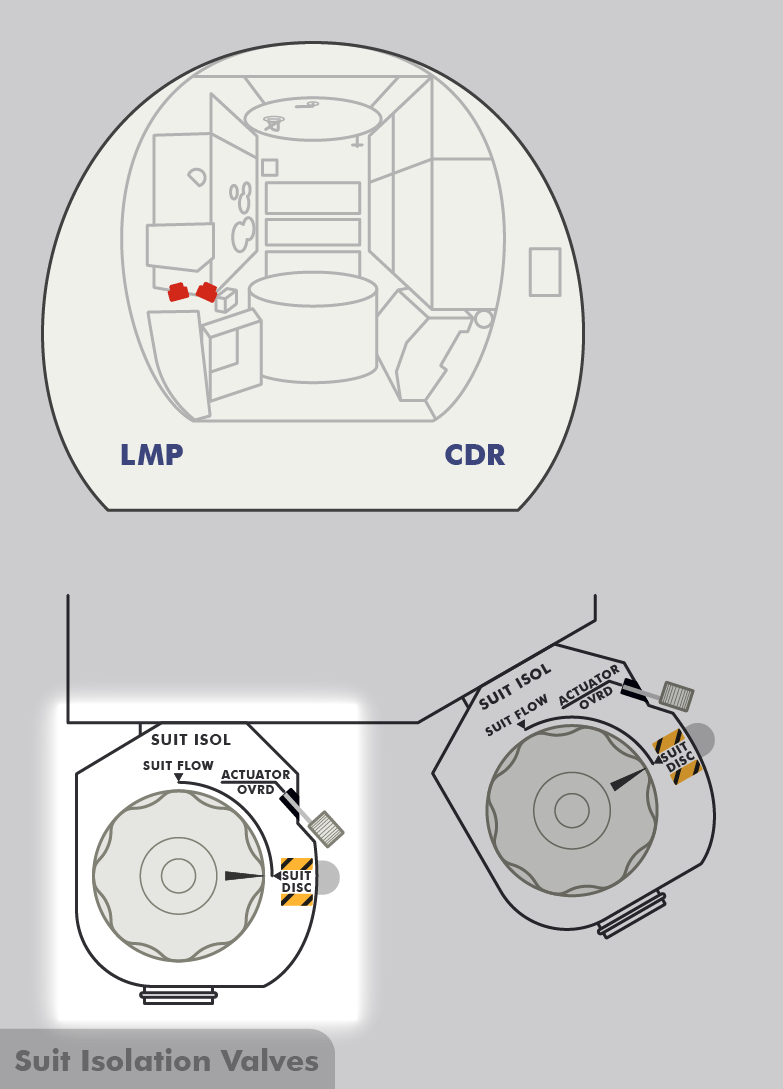 LMP

CDR

SUIT ISOL
SUIT FLOW
ACTUATOR
OVRD
SUIT
DISC

SUIT ISOL
SUIT FLOW
ACTUATOR
OVRD
SUIT
DISC

Suit Isolation Valves