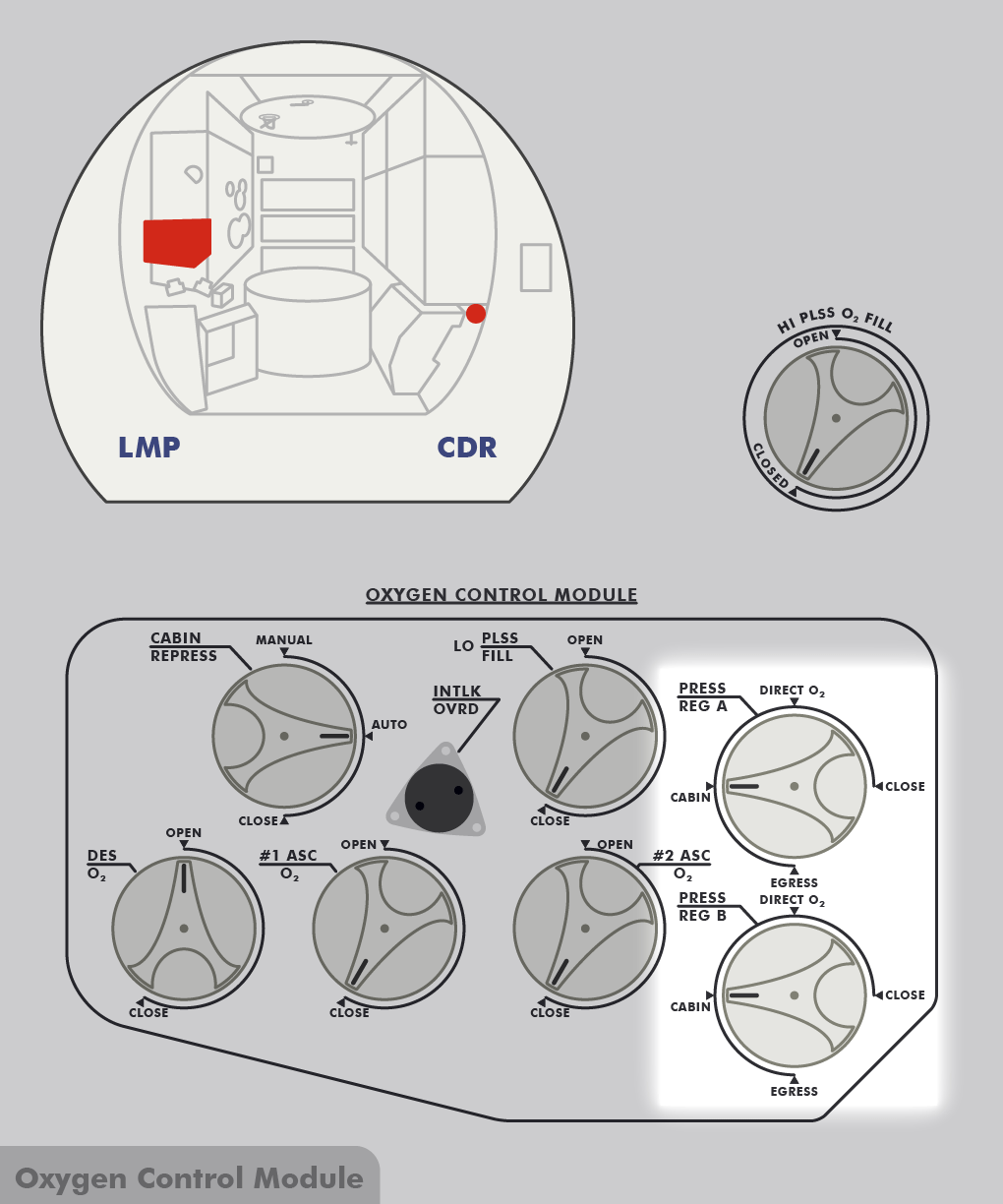 LMP
CDR

HI PLSS $O_2$ FILL
OPEN
CLOSED

OXYGEN CONTROL MODULE

CABIN REPRESS
MANUAL
AUTO
CLOSE

INTLK OVRD

LO PLSS FILL
OPEN
CLOSE

PRESS REG A
DIRECT $O_2$
CABIN
CLOSE
EGRESS

DES $O_2$
OPEN
CLOSE

#1 ASC $O_2$
OPEN
CLOSE

OPEN
#2 ASC $O_2$
CLOSE

PRESS REG B
DIRECT $O_2$
CABIN
CLOSE
EGRESS

Oxygen Control Module