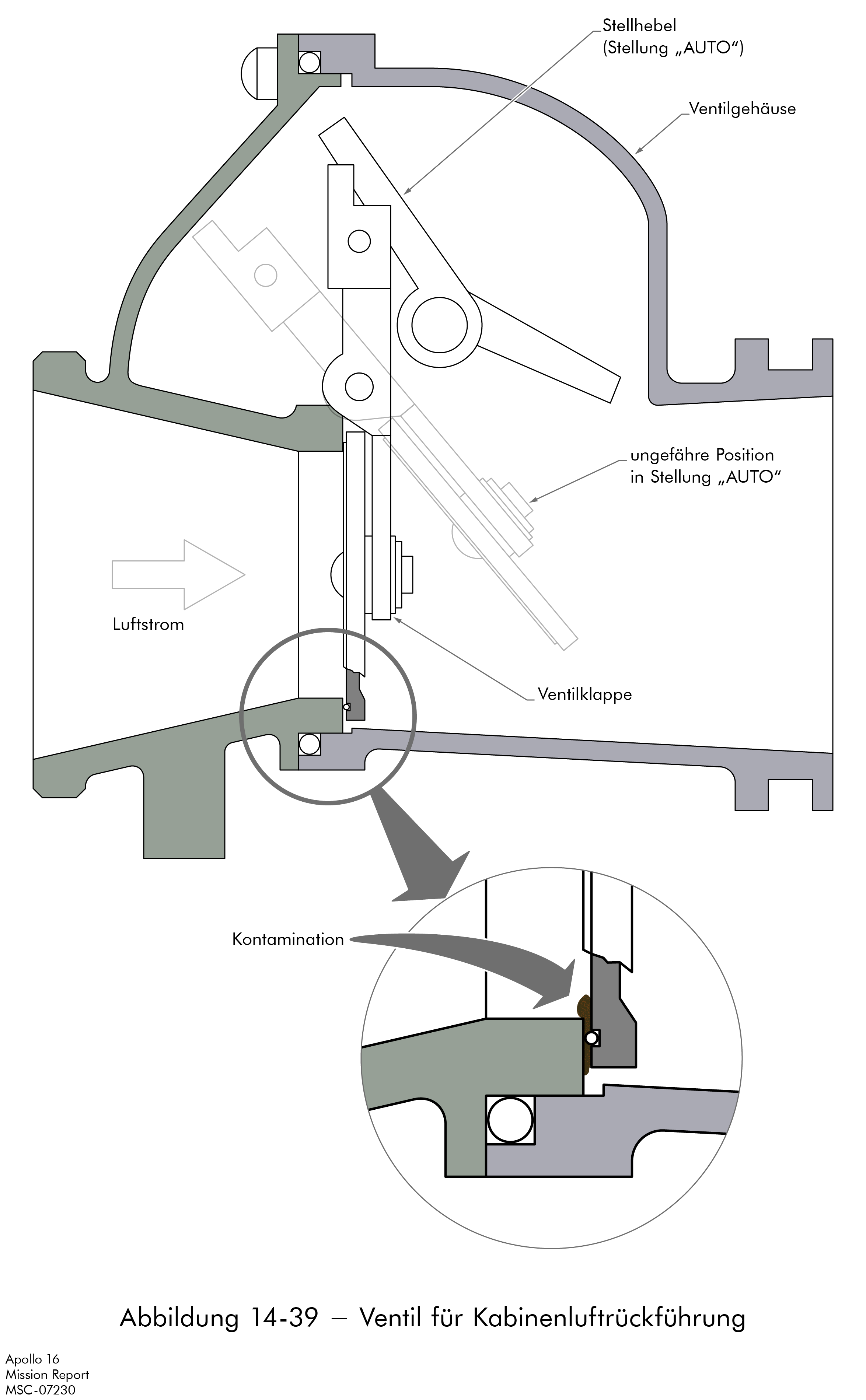 Stellhebel
(Stellung „AUTO“)

Ventilgehäuse

ungefähre Position
in Stellung „AUTO“

Luftstrom

Ventilklappe

Kontamination

Abbildung 14-39 – Ventil für Kabinenluftrückführung

Apollo 16
Mission Report
MSC-07230