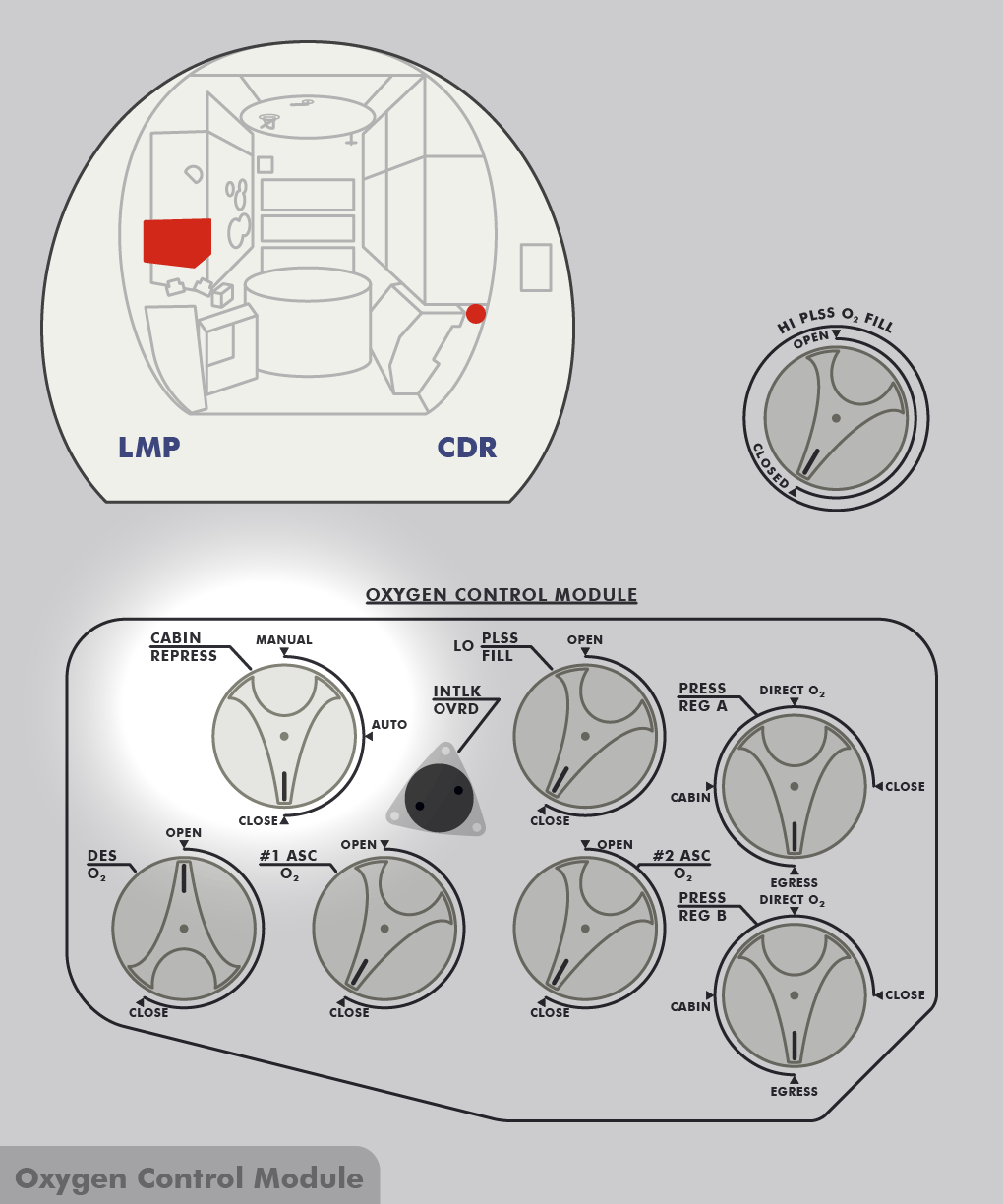 LMP

CDR

HI PLSS $O_2$ FILL

OPEN

CLOSED

OXYGEN CONTROL MODULE

CABIN REPRESS

MANUAL

AUTO

CLOSE

INTLK OVRD

LO PLSS FILL

OPEN

CLOSE

PRESS REG A

DIRECT $O_2$

CABIN

CLOSE

EGRESS

DES $O_2$

OPEN

CLOSE

#1 ASC $O_2$

OPEN

CLOSE

OPEN

#2 ASC $O_2$

CLOSE

PRESS REG B

DIRECT $O_2$

CABIN

CLOSE

EGRESS

Oxygen Control Module